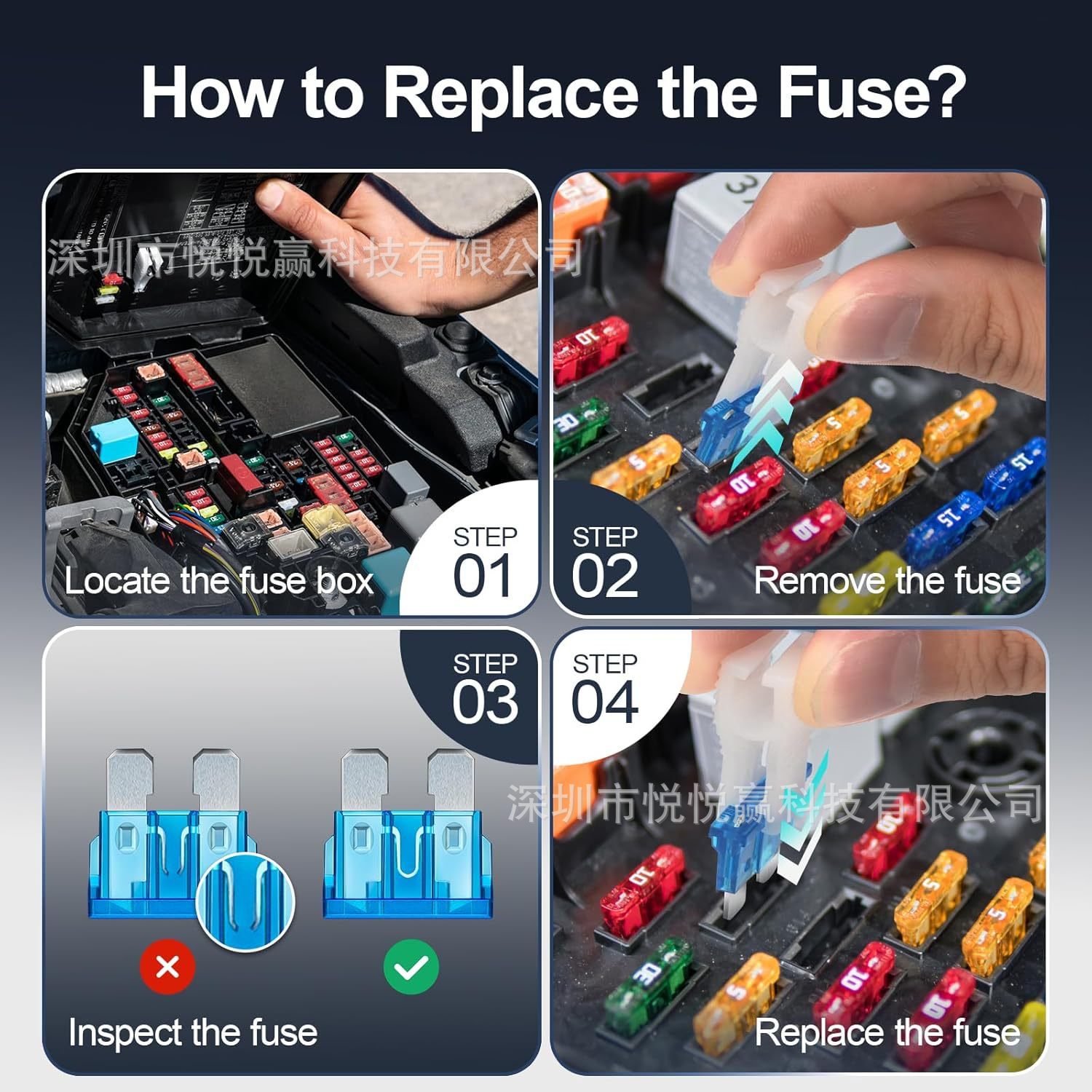 How to Replace the Fuse?

深圳市悦悦赢科技有限公司

Locate the fuse box

STEP 01

STEP 02

Remove the fuse

STEP 03

Inspect the fuse

STEP 04

深圳市悦悦赢科技有限公司

Replace the fuse