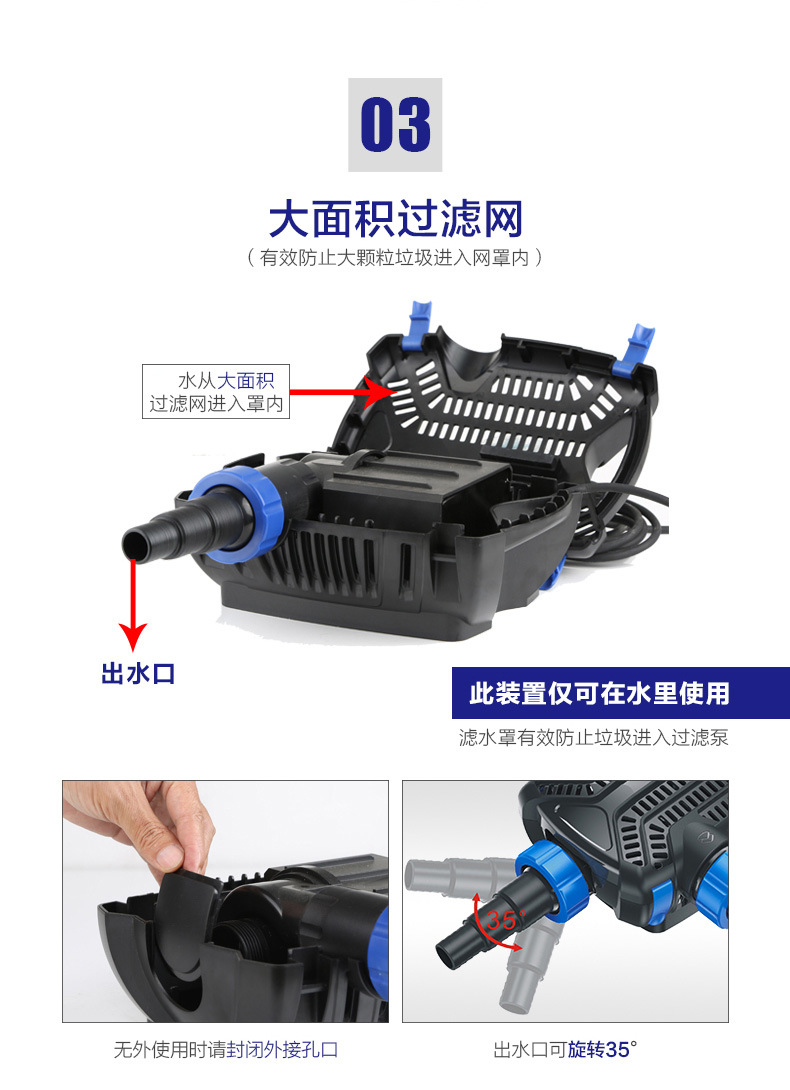 03

大面积过滤网

（有效防止大颗粒垃圾进入网罩内）

水从大面积过滤网进入罩内

出水口

此装置仅可在水里使用

滤水罩有效防止垃圾进入过滤泵

35°

无外使用时请封闭外接孔口

出水口可旋转35°