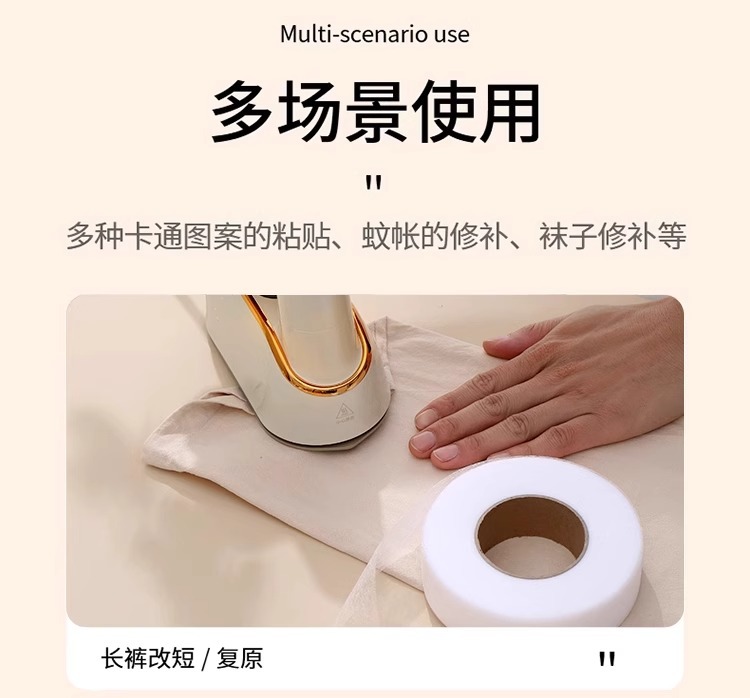 Multi-scenario use

多场景使用

"

多种卡通图案的粘贴、蚊帐的修补、袜子修补等

长裤改短 / 复原

"