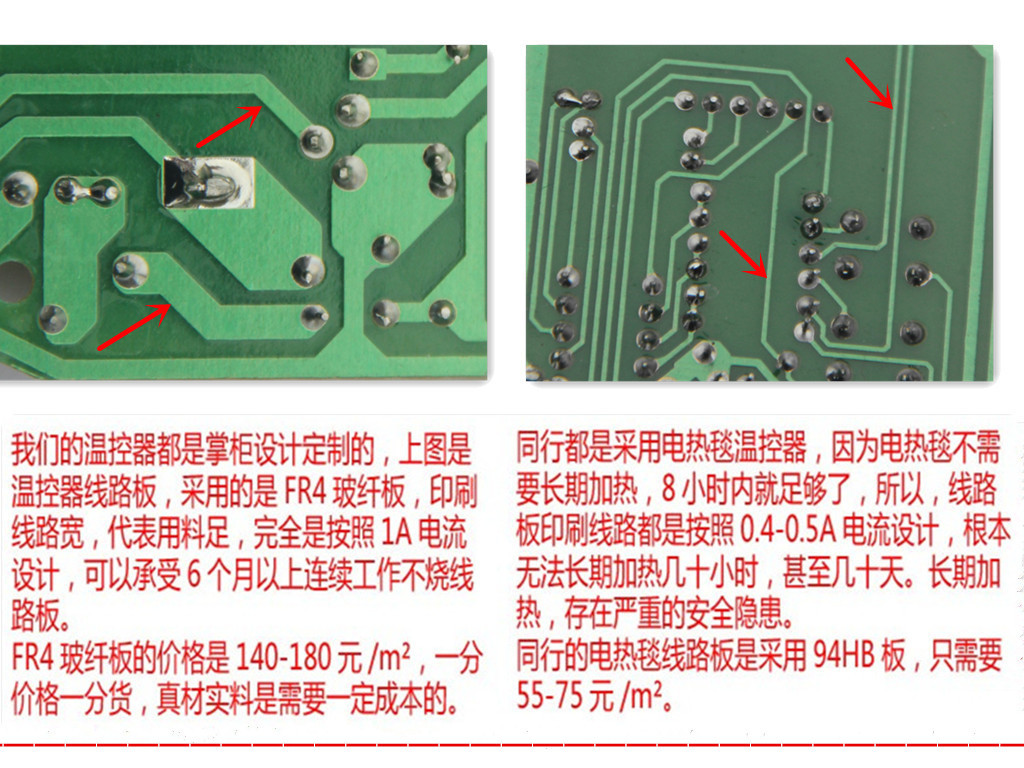 我们的温控器都是掌柜设计定制的，上图是温控器线路板，采用的是 FR4 玻纤板，印刷线路宽，代表用料足，完全是按照 1A 电流设计，可以承受 6 个月以上连续工作不烧线路板。
FR4 玻纤板的价格是 140-180 元 /m²，一分价格一分货，真材实料是需要一定成本的。

同行都是采用电热毯温控器，因为电热毯不需要长期加热，8 小时内就足够了，所以，线路板印刷线路都是按照 0.4-0.5A 电流设计，根本无法长期加热几十小时，甚至几十天。长期加热，存在严重的安全隐患。
同行的电热毯线路板是采用 94HB 板，只需要 55-75 元 /m²。