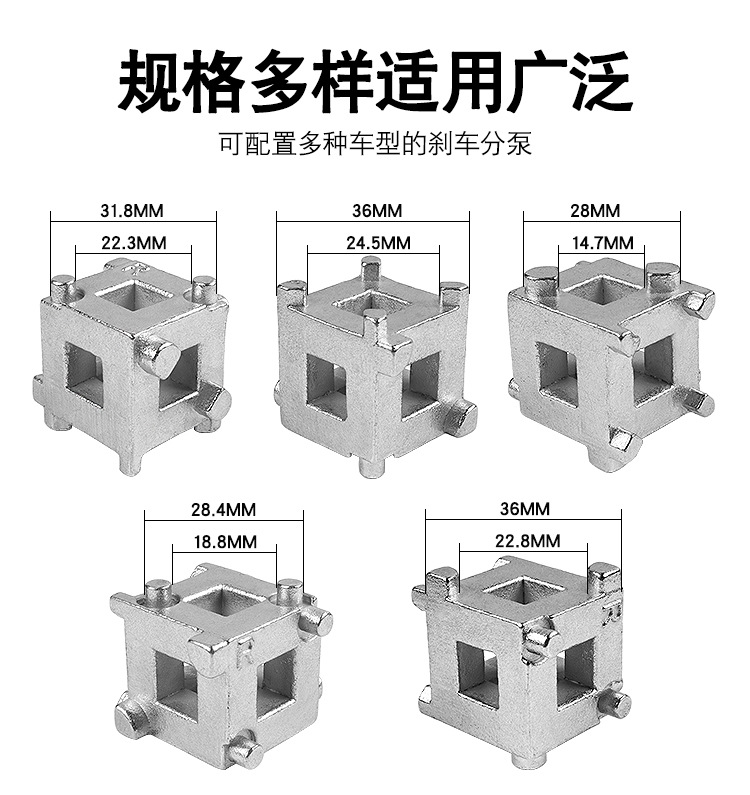 规格多样适用广泛

可配置多种车型的刹车分泵

31.8MM
22.3MM

36MM
24.5MM

28MM
14.7MM

28.4MM
18.8MM

36MM
22.8MM