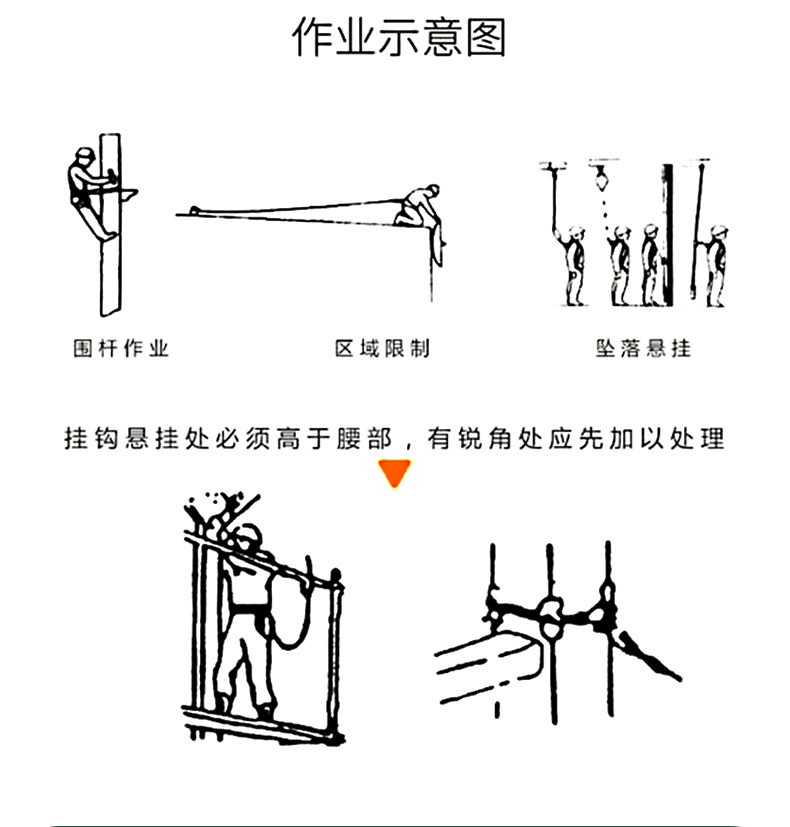 作业示意图

围杆作业

区域限制

坠落悬挂

挂钩悬挂处必须高于腰部，有锐角处应先加以处理