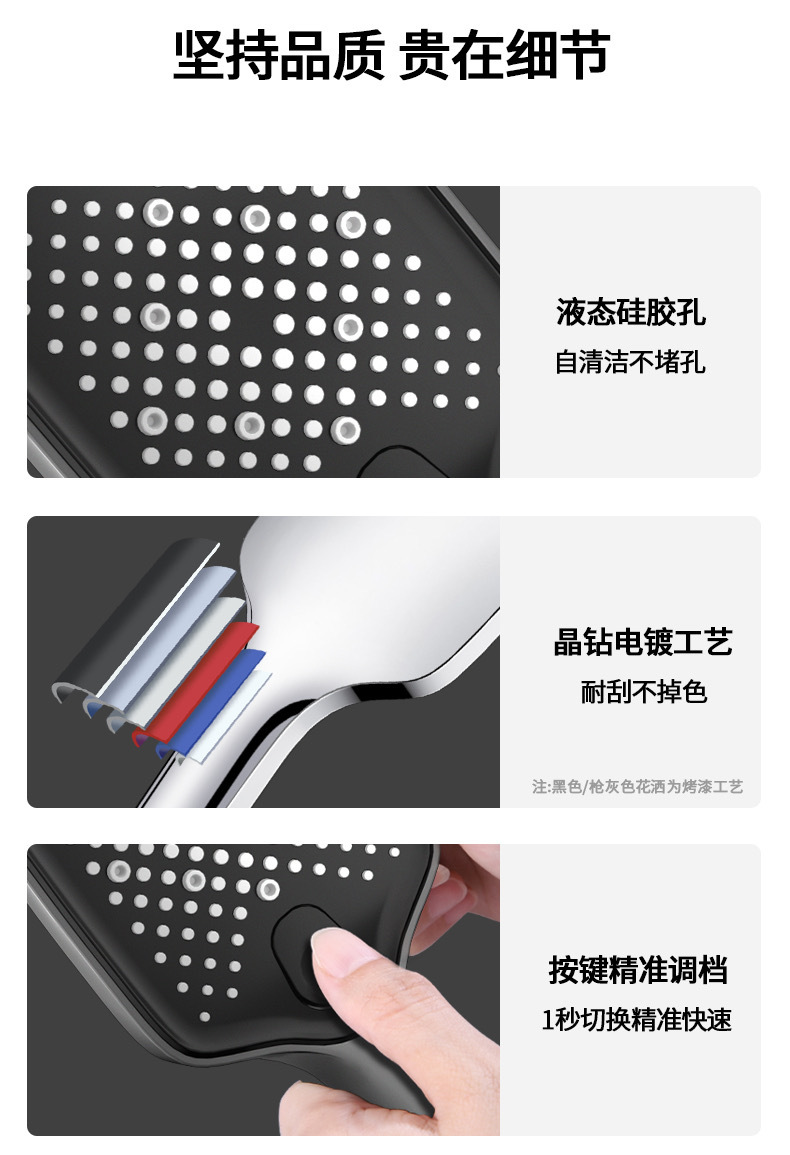 坚持品质 贵在细节

液态硅胶孔
自清洁不堵孔

晶钻电镀工艺
耐刮不掉色

注:黑色/枪灰色花洒为烤漆工艺

按键精准调档
1秒切换精准快速