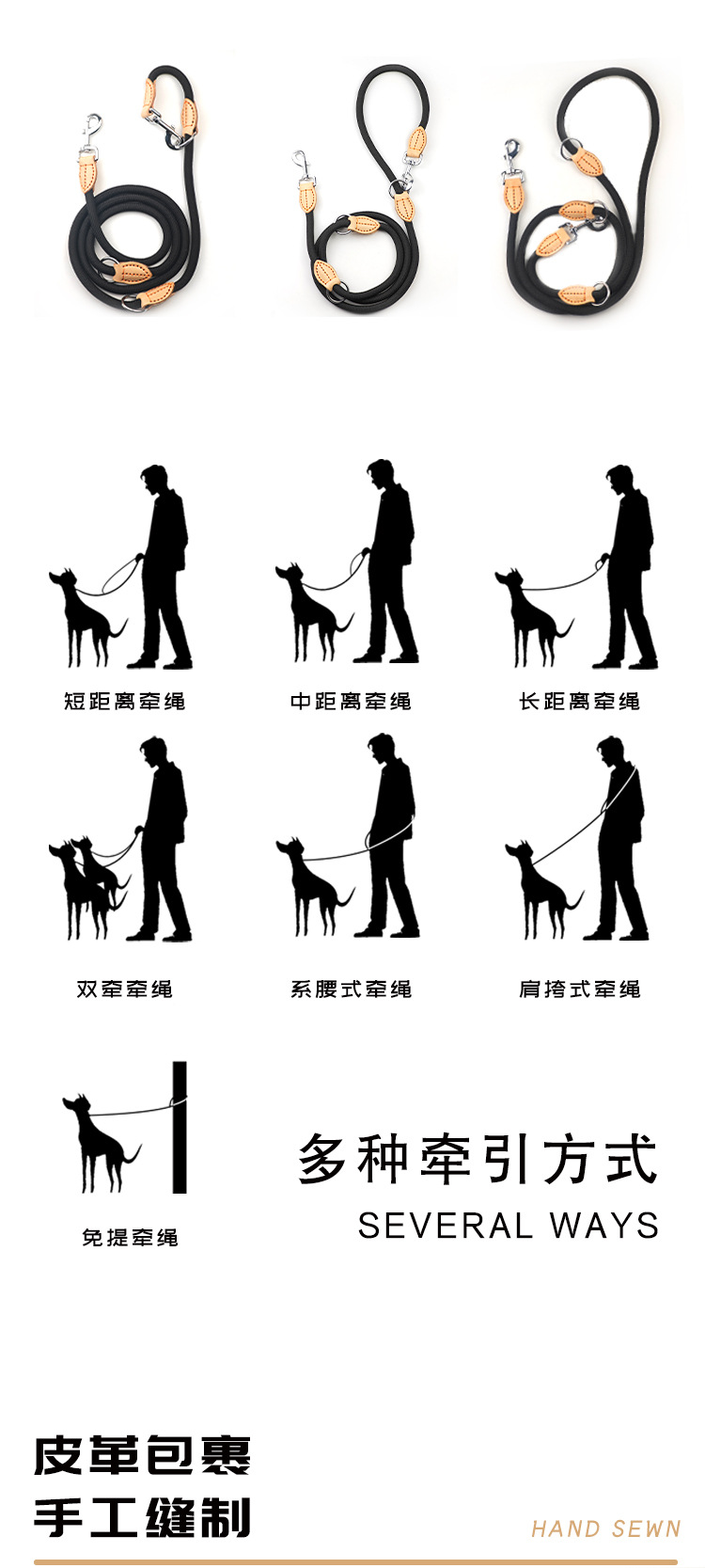 短距离牵绳

中距离牵绳

长距离牵绳

双牵牵绳

系腰式牵绳

肩挎式牵绳

免提牵绳

多种牵引方式
SEVERAL WAYS

皮革包裹
手工缝制

HAND SEWN