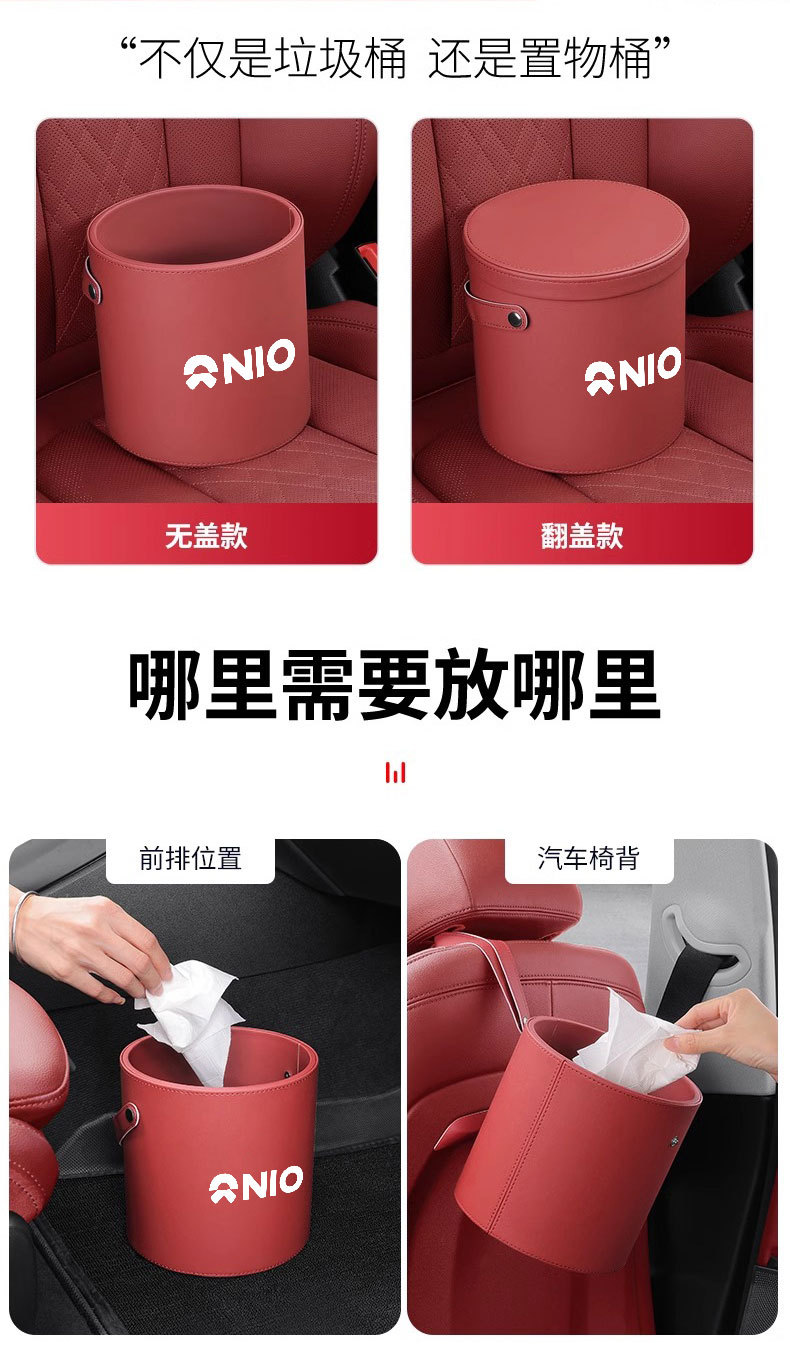 “不仅是垃圾桶 还是置物桶”

NIO

无盖款

NIO

翻盖款

哪里需要放哪里

前排位置

NIO

汽车椅背