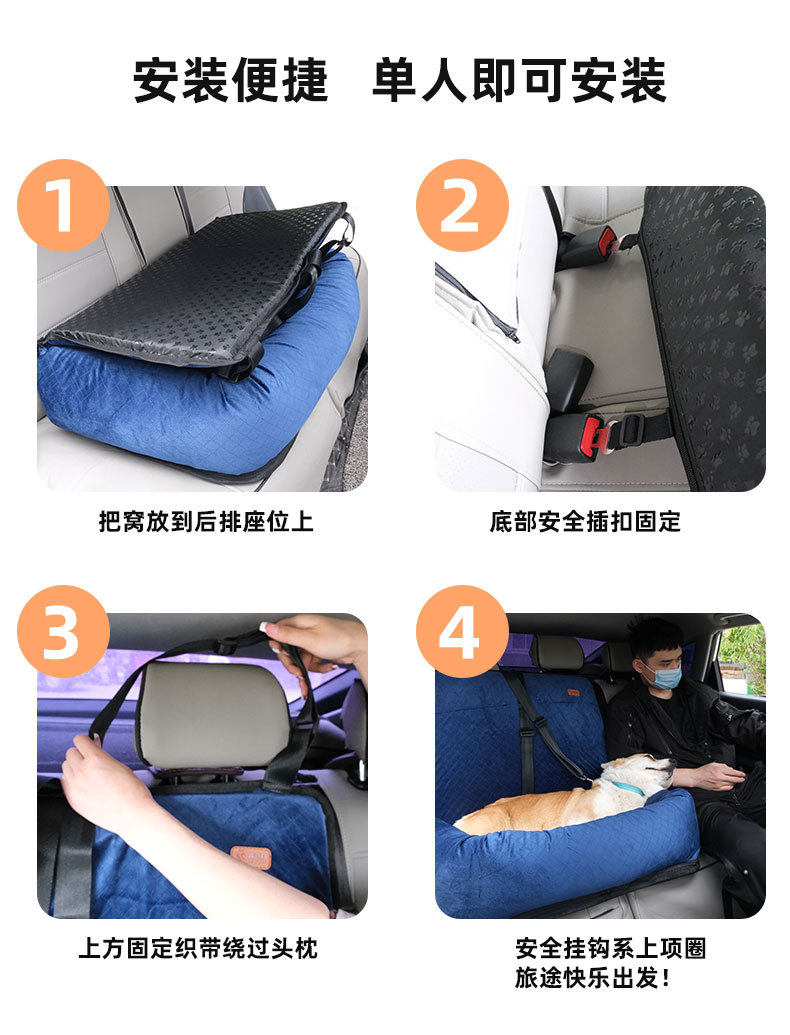 安装便捷　单人即可安装

1

把窝放到后排座位上

2

底部安全插扣固定

3

上方固定织带绕过头枕

4

安全挂钩系上项圈
旅途快乐出发！