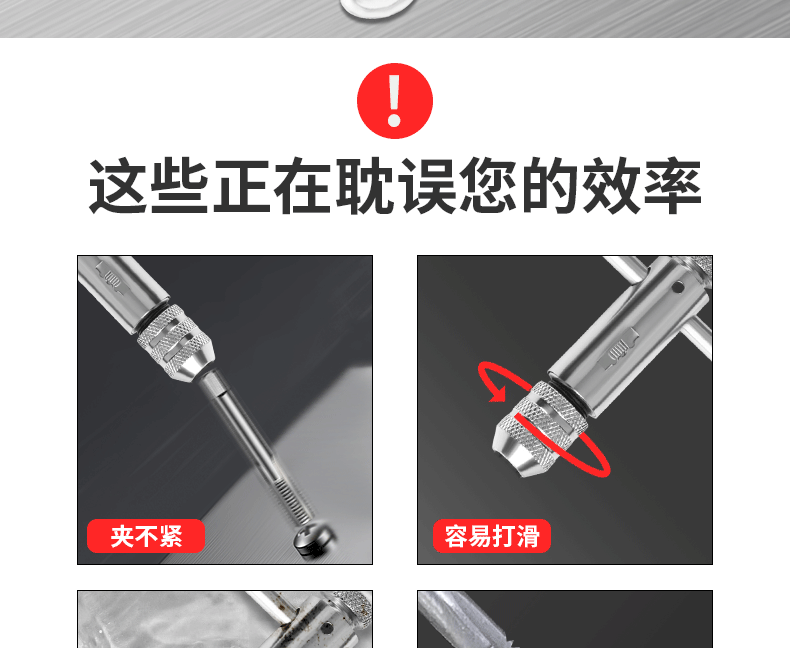 !

这些正在耽误您的效率

夹不紧

容易打滑