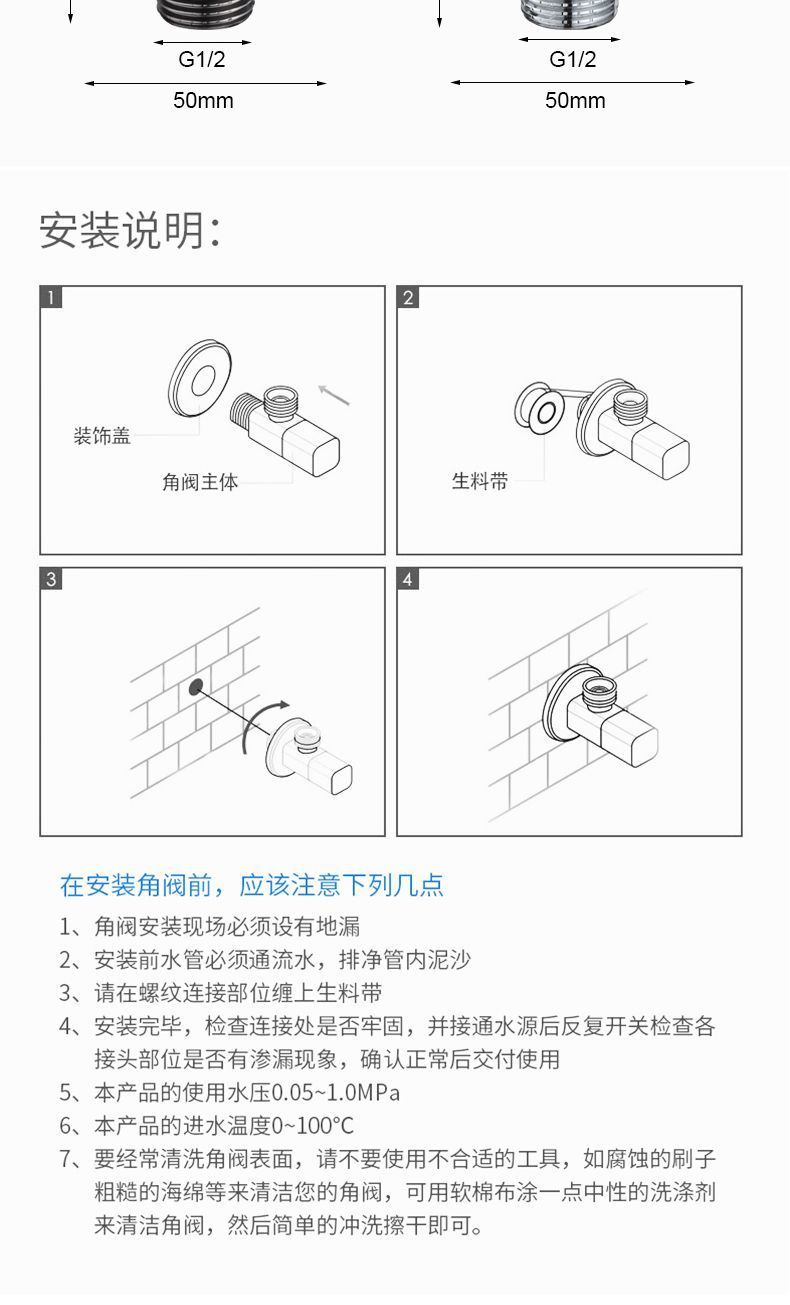 G1/2

50mm

G1/2

50mm

安装说明:

1

装饰盖

角阀主体

2

生料带

3

4

在安装角阀前，应该注意下列几点

1、角阀安装现场必须设有地漏

2、安装前水管必须通流水，排净管内泥沙

3、请在螺纹连接部位缠上生料带

4、安装完毕，检查连接处是否牢固，并接通水源后反复开关检查各接头部位是否有渗漏现象，确认正常后交付使用

5、本产品的使用水压0.05~1.0MPa

6、本产品的进水温度0~100°C

7、要经常清洗角阀表面，请不要使用不合适的工具，如腐蚀的刷子粗糙的海绵等来清洁您的角阀，可用软棉布涂一点中性的洗涤剂来清洁角阀，然后简单的冲洗擦干即可。