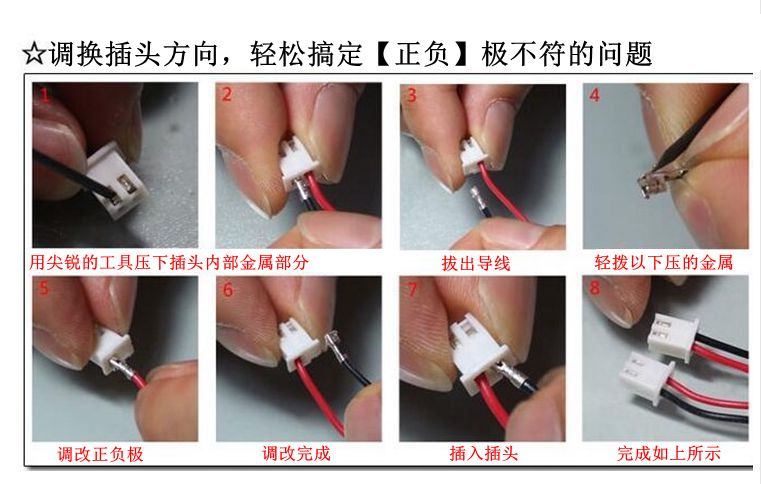 ☆调换插头方向，轻松搞定【正负】极不符的问题

1

2

3

4

用尖锐的工具压下插头内部金属部分

拔出导线

轻拨以下压的金属

5

6

7

8

调改正负极

调改完成

插入插头

完成如上所示