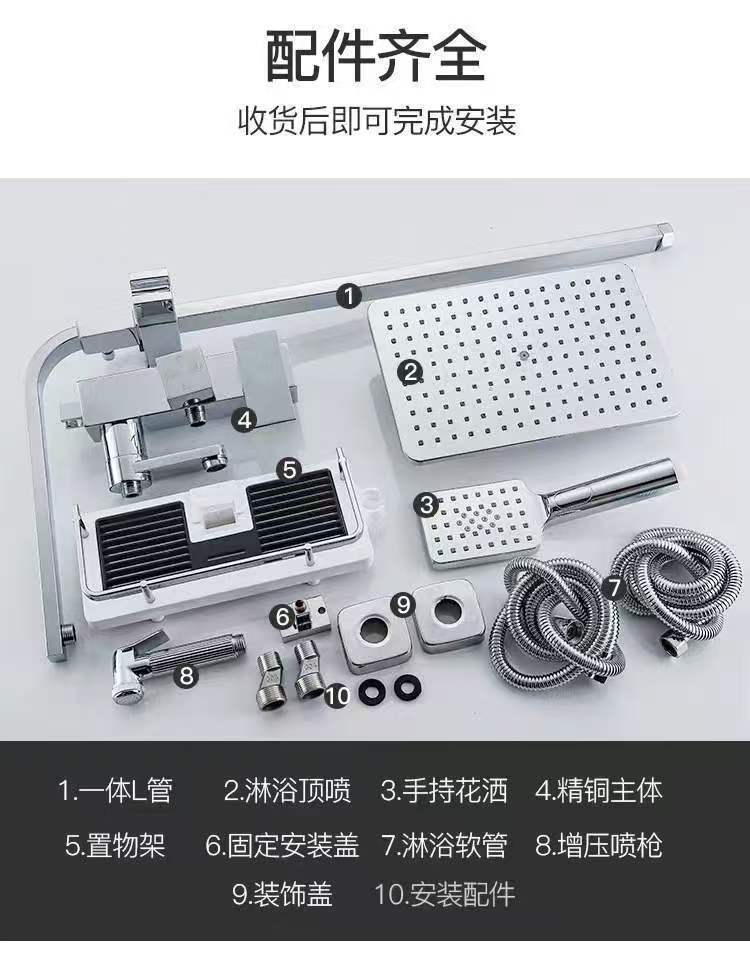 配件齐全

收货后即可完成安装

1
2
4
5
3
6
9
7
8
10

1.一体L管 2.淋浴顶喷 3.手持花洒 4.精铜主体

5.置物架 6.固定安装盖 7.淋浴软管 8.增压喷枪

9.装饰盖 10.安装配件