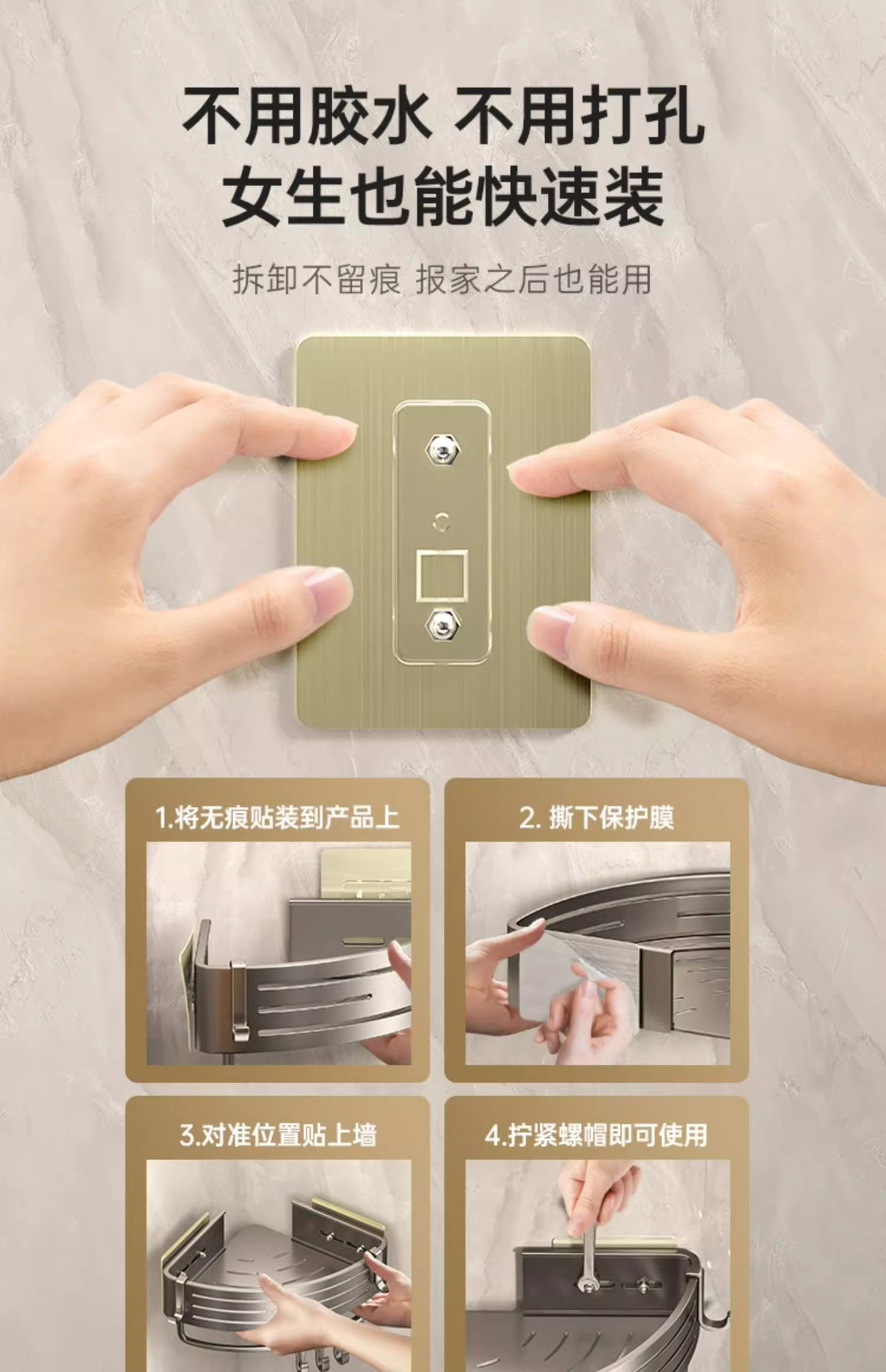 不用胶水 不用打孔
女生也能快速装

拆卸不留痕 报家之后也能用

1.将无痕贴装到产品上

2. 撕下保护膜

3.对准位置贴上墙

4.拧紧螺帽即可使用