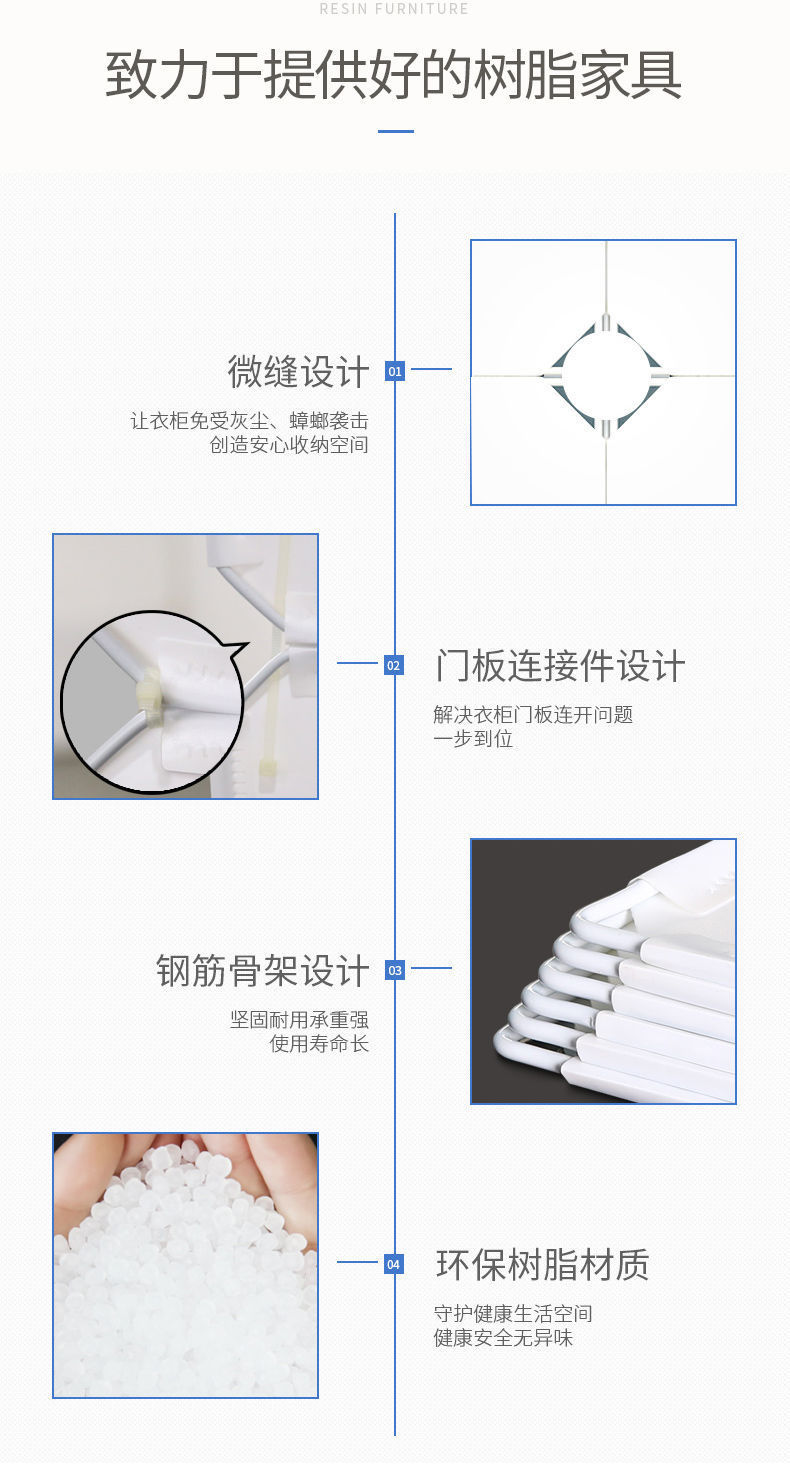 RESIN FURNITURE

致力于提供好的树脂家具

微缝设计

01

让衣柜免受灰尘、蟑螂袭击
创造安心收纳空间

02

门板连接件设计

解决衣柜门板连开问题
一步到位

钢筋骨架设计

03

坚固耐用承重强
使用寿命长

04

环保树脂材质

守护健康生活空间
健康安全无异味