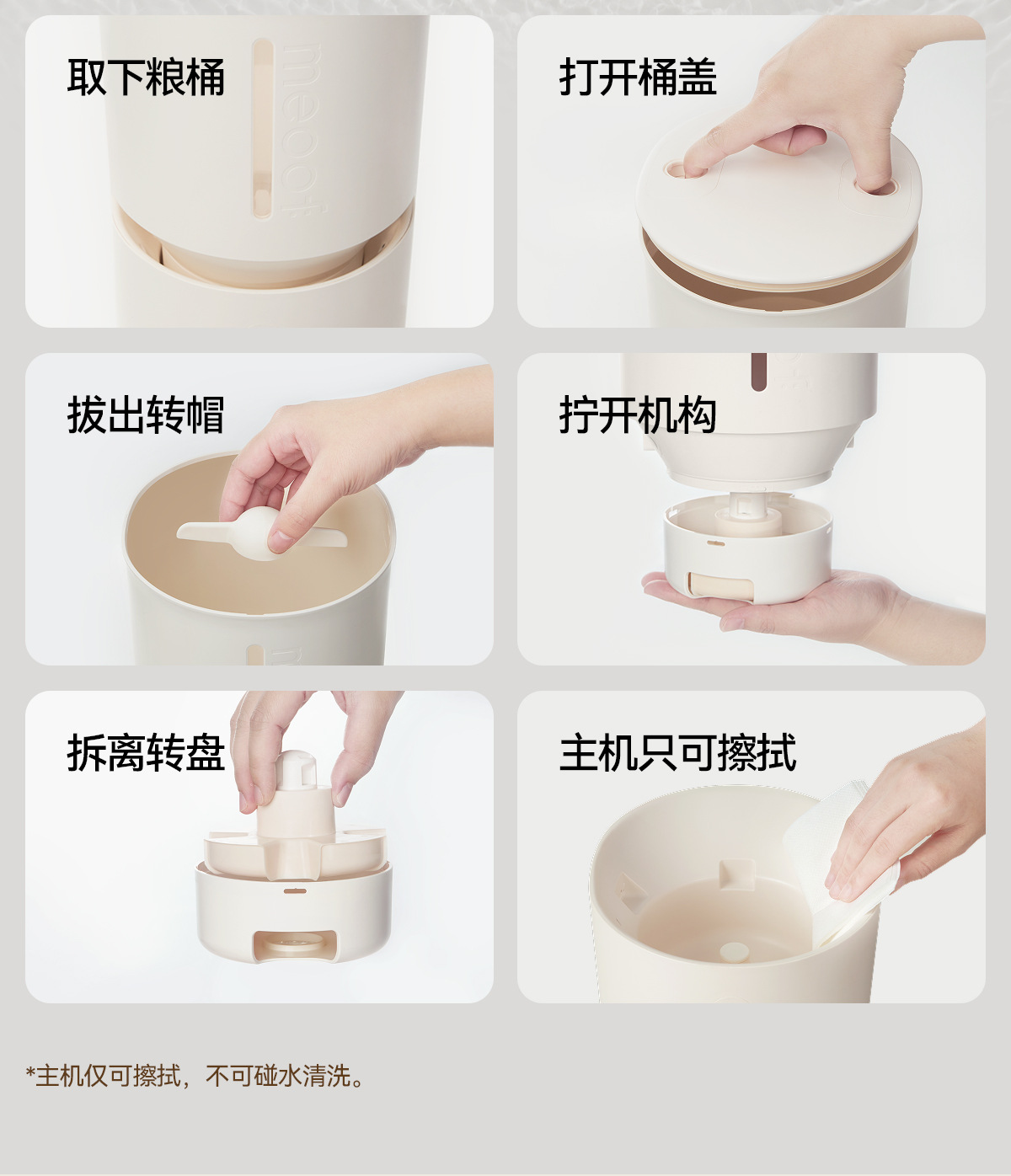 取下粮桶

meoof

打开桶盖

拔出转帽

拧开机构

拆离转盘

主机只可擦拭

*主机仅可擦拭，不可碰水清洗。