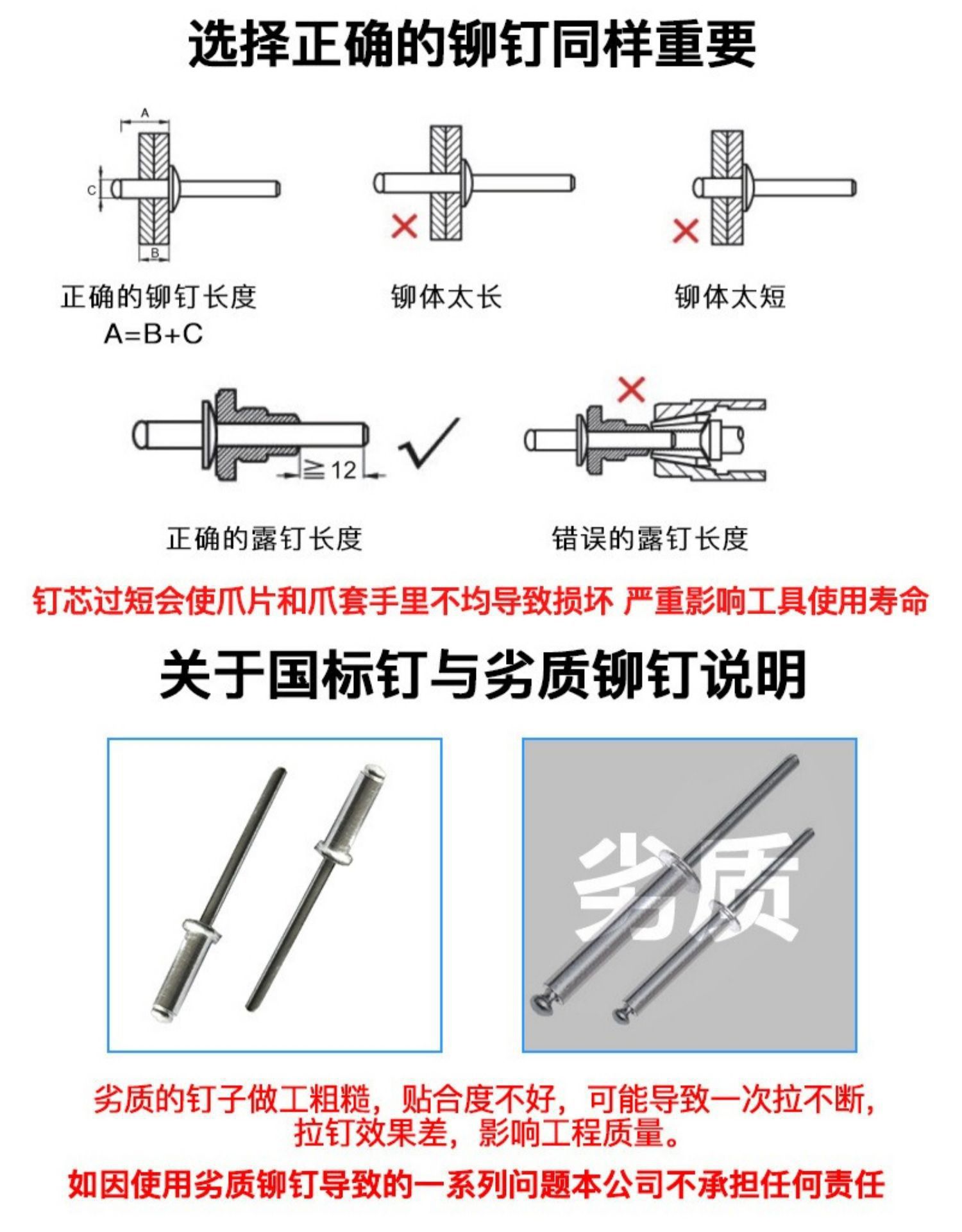 选择正确的铆钉同样重要

A

C

B

正确的铆钉长度
A=B+C

铆体太长

铆体太短

≧12

正确的露钉长度

错误的露钉长度

钉芯过短会使爪片和爪套手里不均导致损坏 严重影响工具使用寿命

关于国标钉与劣质铆钉说明

劣质

劣质的钉子做工粗糙，贴合度不好，可能导致一次拉不断，拉钉效果差，影响工程质量。

如因使用劣质铆钉导致的一系列问题本公司不承担任何责任