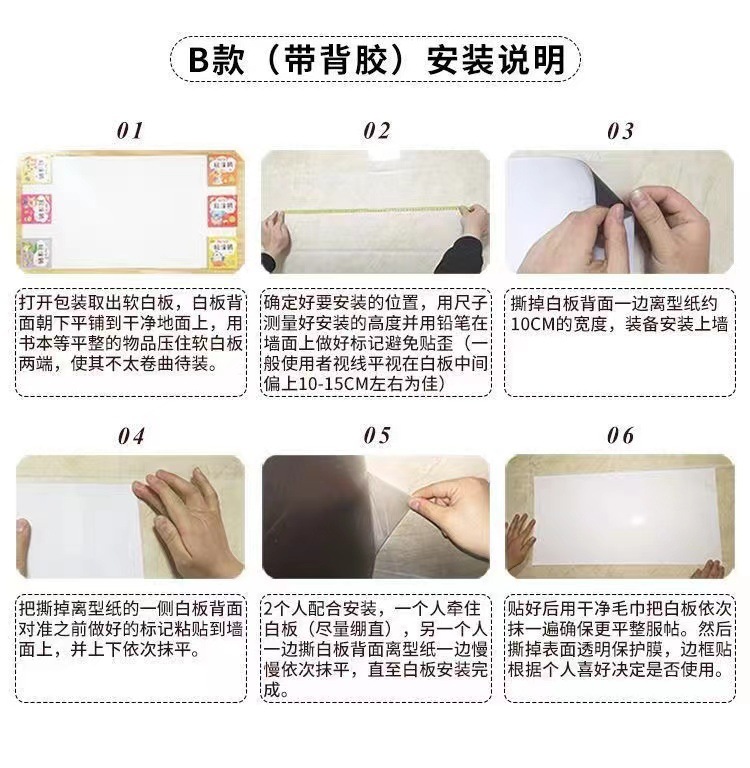 B款（带背胶）安装说明

01

打开包装取出软白板，白板背面朝下平铺到干净地面上，用书本等平整的物品压住软白板两端，使其不太卷曲待装。

02

确定好要安装的位置，用尺子测量好安装的高度并用铅笔在墙面上做好标记避免贴歪（一般使用者视线平视在白板中间偏上10-15CM左右为佳）

03

撕掉白板背面一边离型纸约10CM的宽度，装备安装上墙

04

把撕掉离型纸的一侧白板背面对准之前做好的标记粘贴到墙面上，并上下依次抹平。

05

2个人配合安装，一个人牵住白板（尽量绷直），另一个人一边撕白板背面离型纸一边慢慢依次抹平，直至白板安装完成。

06

贴好后用干净毛巾把白板依次抹一遍确保更平整服帖。然后撕掉表面透明保护膜，边框贴根据个人喜好决定是否使用。