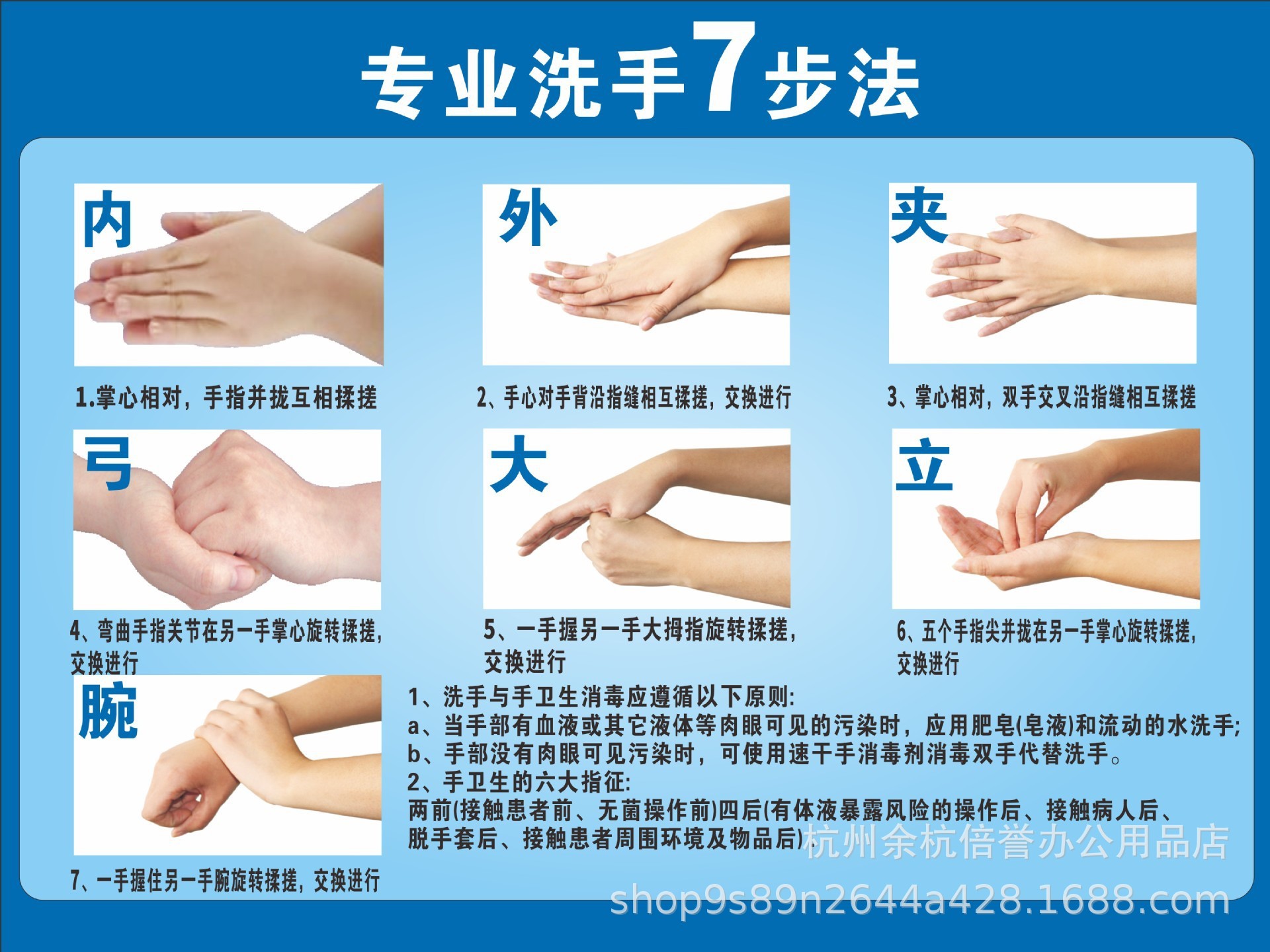 专业洗手7步法

内

1.掌心相对，手指并拢互相揉搓

外

2、手心对手背沿指缝相互揉搓，交换进行

夹

3、掌心相对，双手交叉沿指缝相互揉搓

弓

4、弯曲手指关节在另一手掌心旋转揉搓，交换进行

大

5、一手握另一手大拇指旋转揉搓，交换进行

立

6、五个手指尖并拢在另一手掌心旋转揉搓，交换进行

腕

7、一手握住另一手腕旋转揉搓，交换进行

1、洗手与手卫生消毒应遵循以下原则:
a、当手部有血液或其它液体等肉眼可见的污染时，应用肥皂(皂液)和流动的水洗手;
b、手部没有肉眼可见污染时，可使用速干手消毒剂消毒双手代替洗手。
2、手卫生的六大指征:
两前(接触患者前、无菌操作前)四后(有体液暴露风险的操作后、接触病人后、脱手套后、接触患者周围环境及物品后)

杭州余杭倍誉办公用品店
shop9s89n2644a428.1688.com