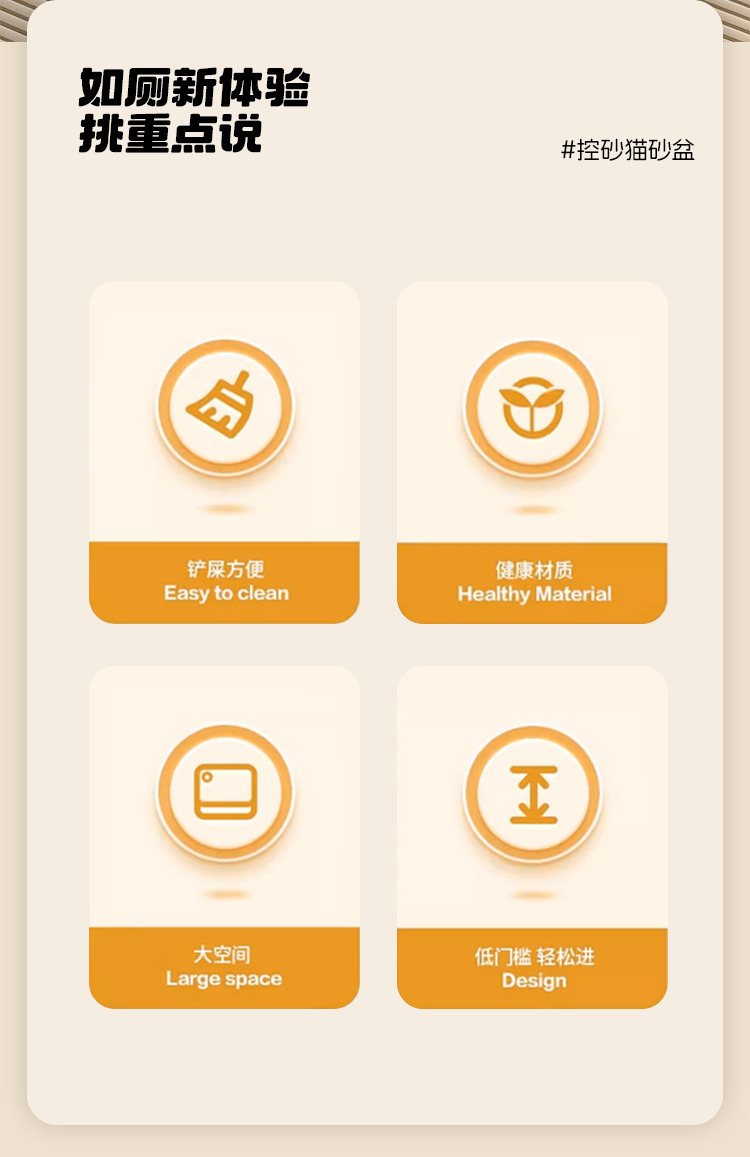 如厕新体验
挑重点说

#控砂猫砂盆

铲屎方便
Easy to clean

健康材质
Healthy Material

大空间
Large space

低门槛 轻松进
Design