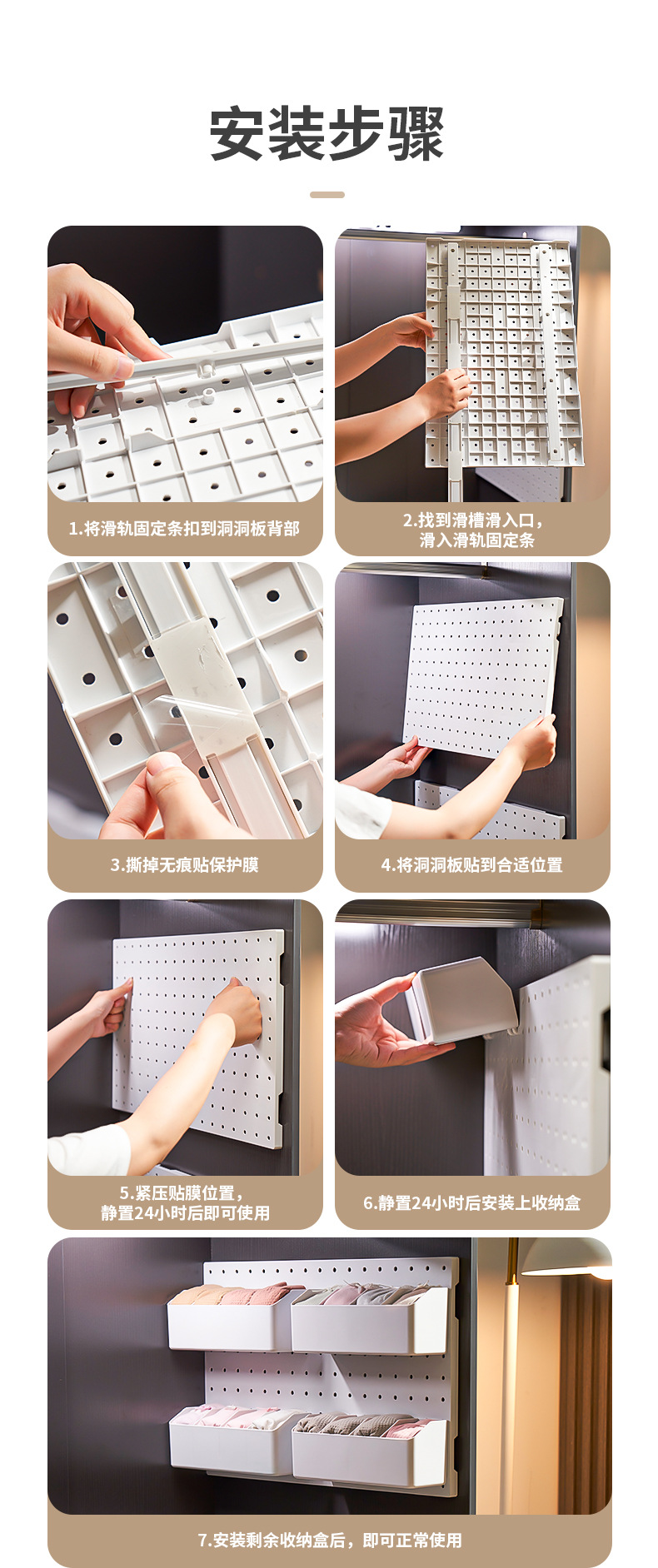 安装步骤

1.将滑轨固定条扣到洞洞板背部

2.找到滑槽滑入口，滑入滑轨固定条

3.撕掉无痕贴保护膜

4.将洞洞板贴到合适位置

5.紧压贴膜位置，静置24小时后即可使用

6.静置24小时后安装上收纳盒

7.安装剩余收纳盒后，即可正常使用