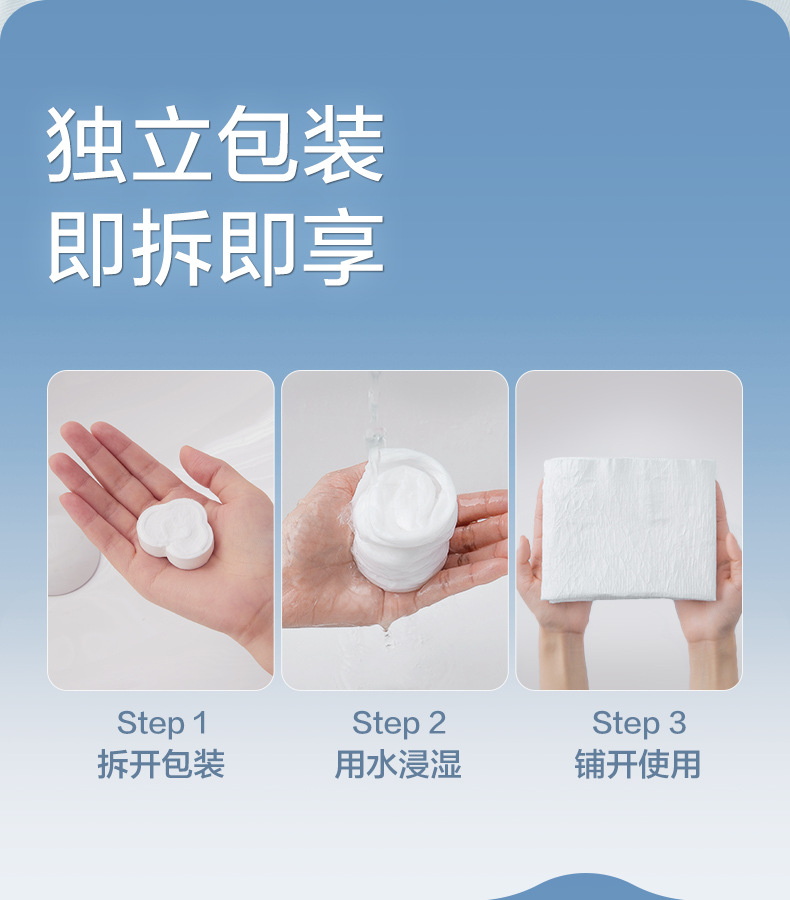 独立包装
即拆即享

Step 1
拆开包装

Step 2
用水浸湿

Step 3
铺开使用