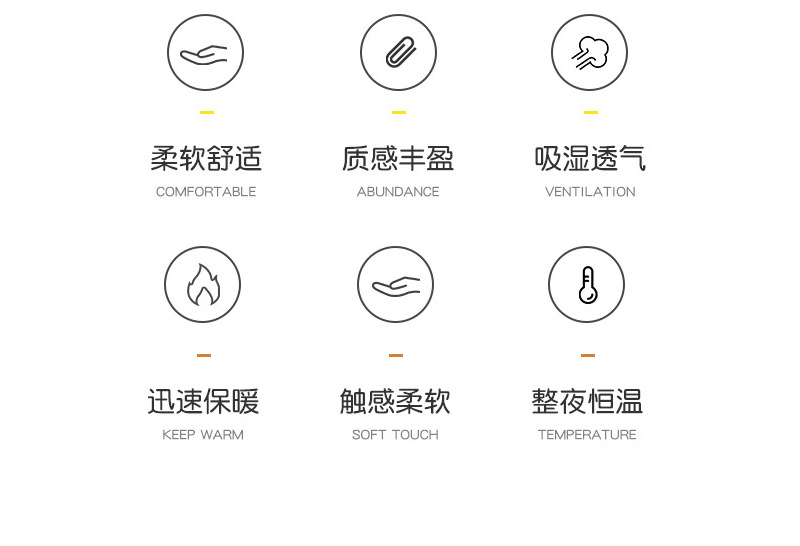 柔软舒适
COMFORTABLE

质感丰盈
ABUNDANCE

吸湿透气
VENTILATION

迅速保暖
KEEP WARM

触感柔软
SOFT TOUCH

整夜恒温
TEMPERATURE