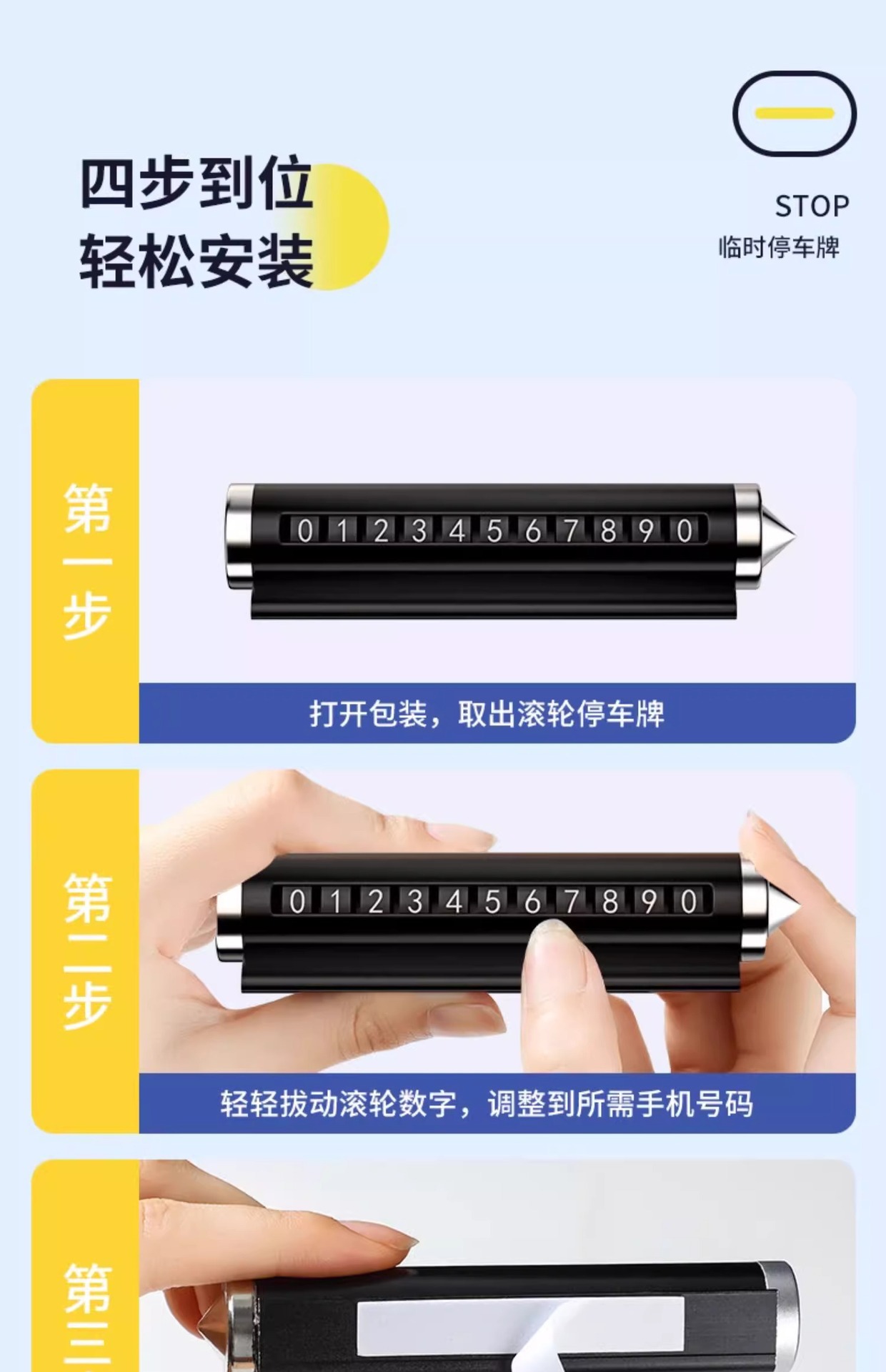 四步到位
轻松安装

STOP
临时停车牌

第一步

0 1 2 3 4 5 6 7 8 9 0

打开包装，取出滚轮停车牌

第二步

0 1 2 3 4 5 6 7 8 9 0

轻轻拔动滚轮数字，调整到所需手机号码

第三