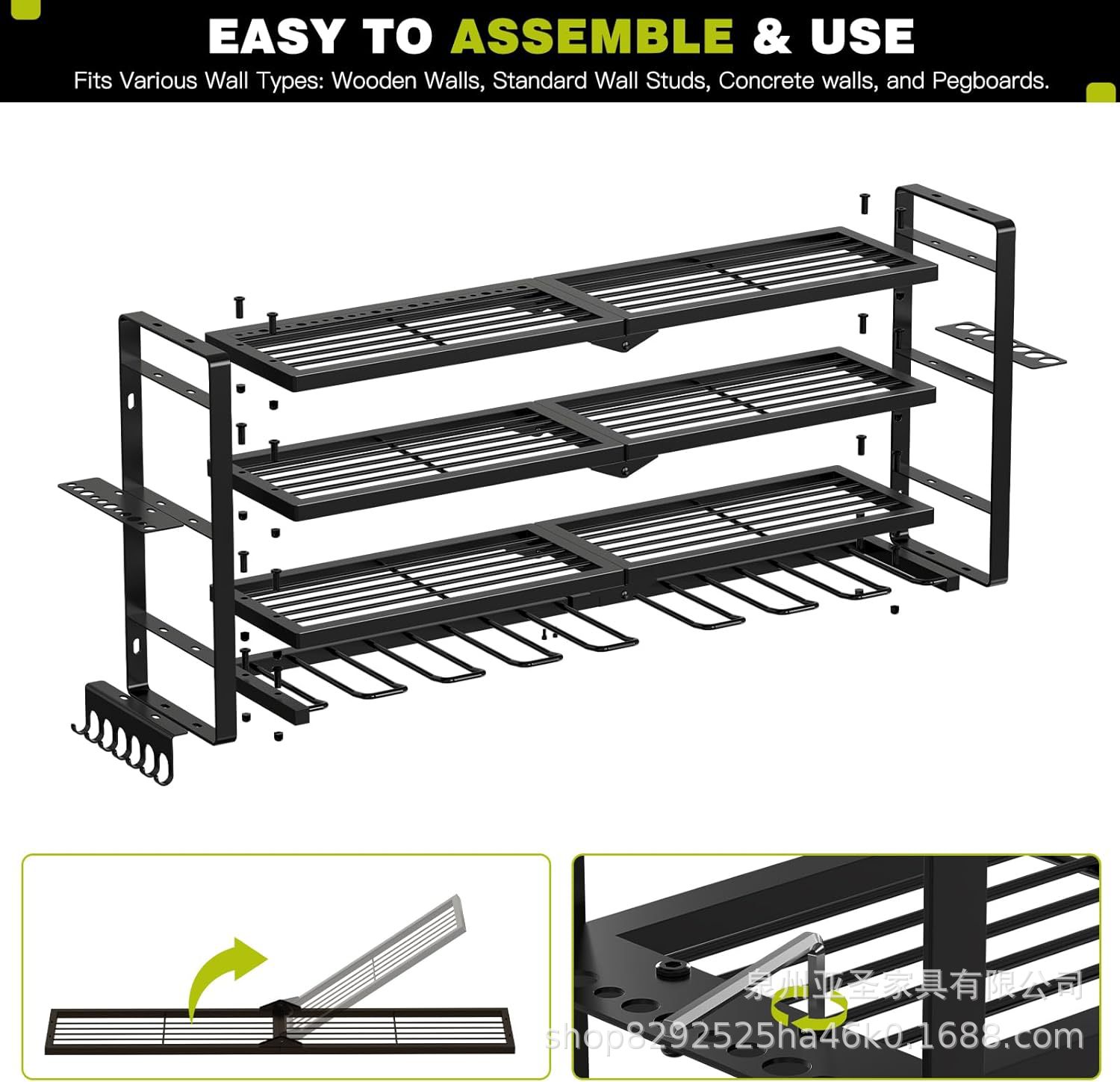 EASY TO ASSEMBLE & USE

Fits Various Wall Types: Wooden Walls, Standard Wall Studs, Concrete walls, and Pegboards.

泉州亚圣家具有限公司
shop8292525ha46k0.1688.com