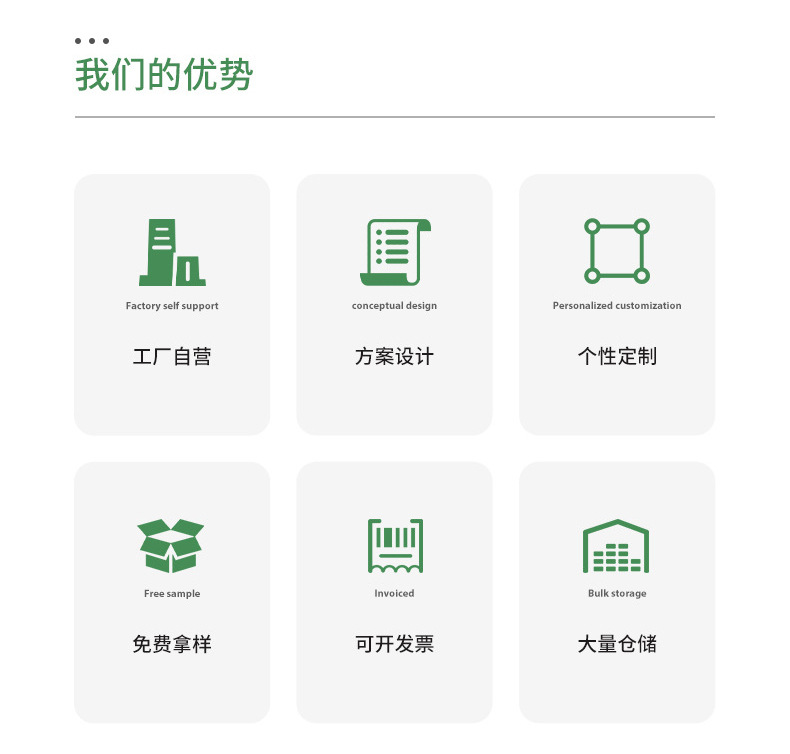 我们的优势

Factory self support

工厂自营

conceptual design

方案设计

Personalized customization

个性定制

Free sample

免费拿样

Invoiced

可开发票

Bulk storage

大量仓储