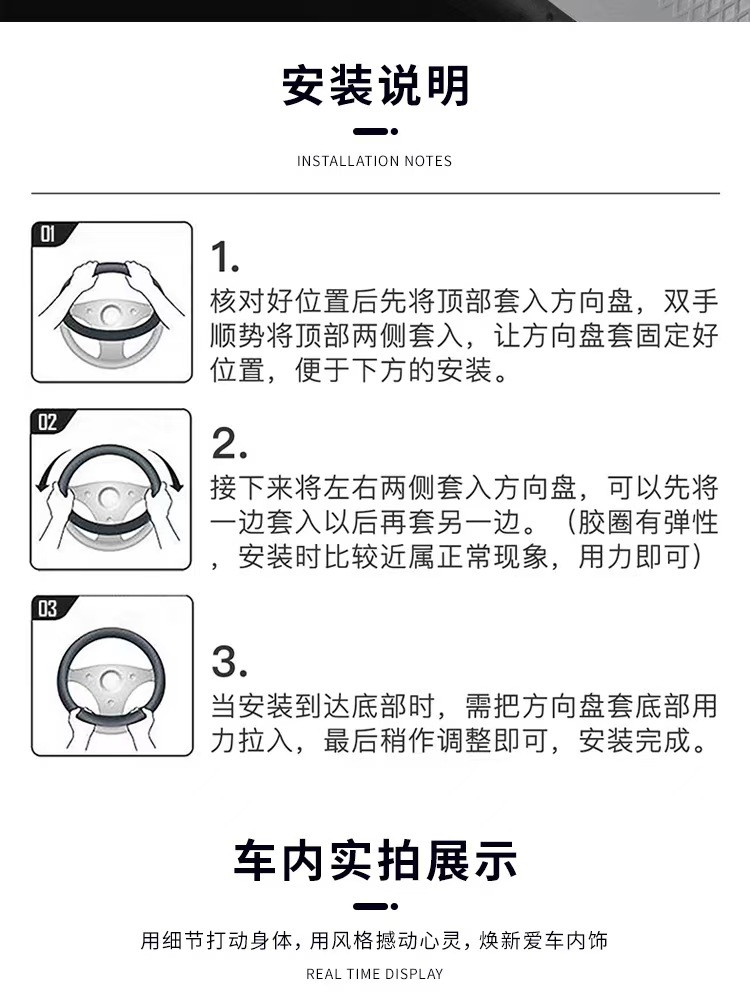 安装说明

INSTALLATION NOTES

01

1.
核对好位置后先将顶部套入方向盘，双手顺势将顶部两侧套入，让方向盘套固定好位置，便于下方的安装。

02

2.
接下来将左右两侧套入方向盘，可以先将一边套入以后再套另一边。（胶圈有弹性，安装时比较近属正常现象，用力即可）

03

3.
当安装到达底部时，需把方向盘套底部用力拉入，最后稍作调整即可，安装完成。

车内实拍展示

用细节打动身体，用风格撼动心灵，焕新爱车内饰

REAL TIME DISPLAY