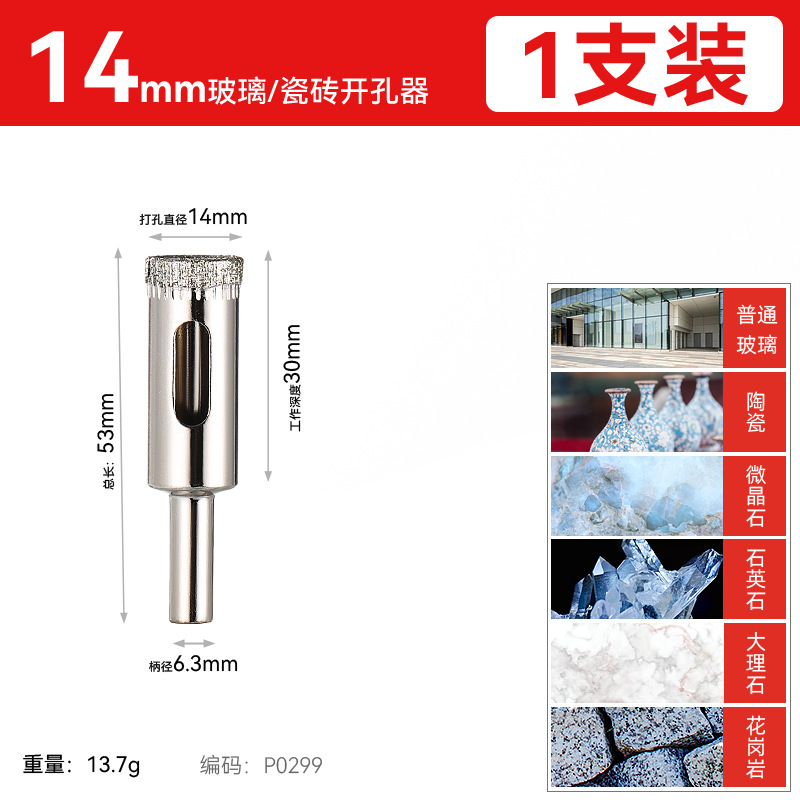 14mm玻璃/瓷砖开孔器

1支装

打孔直径14mm

总长: 53mm

工作深度30mm

柄径6.3mm

普通玻璃

陶瓷

微晶石

石英石

大理石

花岗岩

重量: 13.7g

编码: P0299