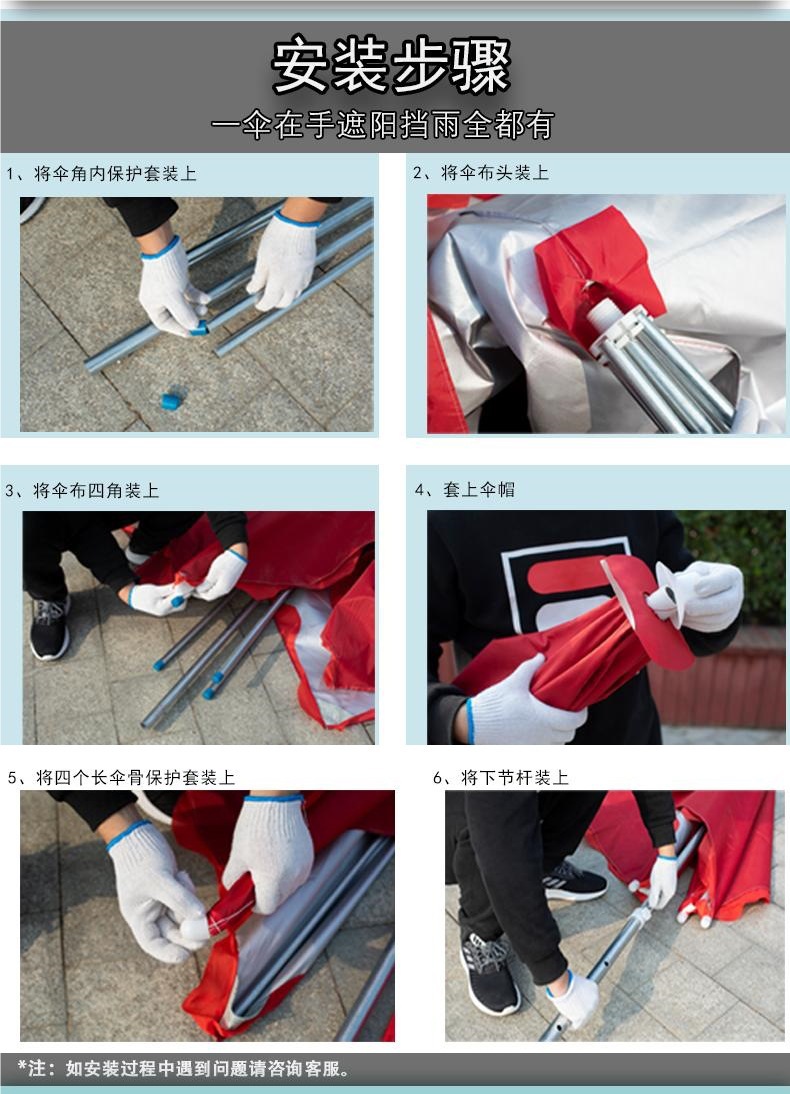 安装步骤
一伞在手遮阳挡雨全都有

1、将伞角内保护套装上

2、将伞布头装上

3、将伞布四角装上

4、套上伞帽

5、将四个长伞骨保护套装上

6、将下节杆装上

*注：如安装过程中遇到问题请咨询客服。