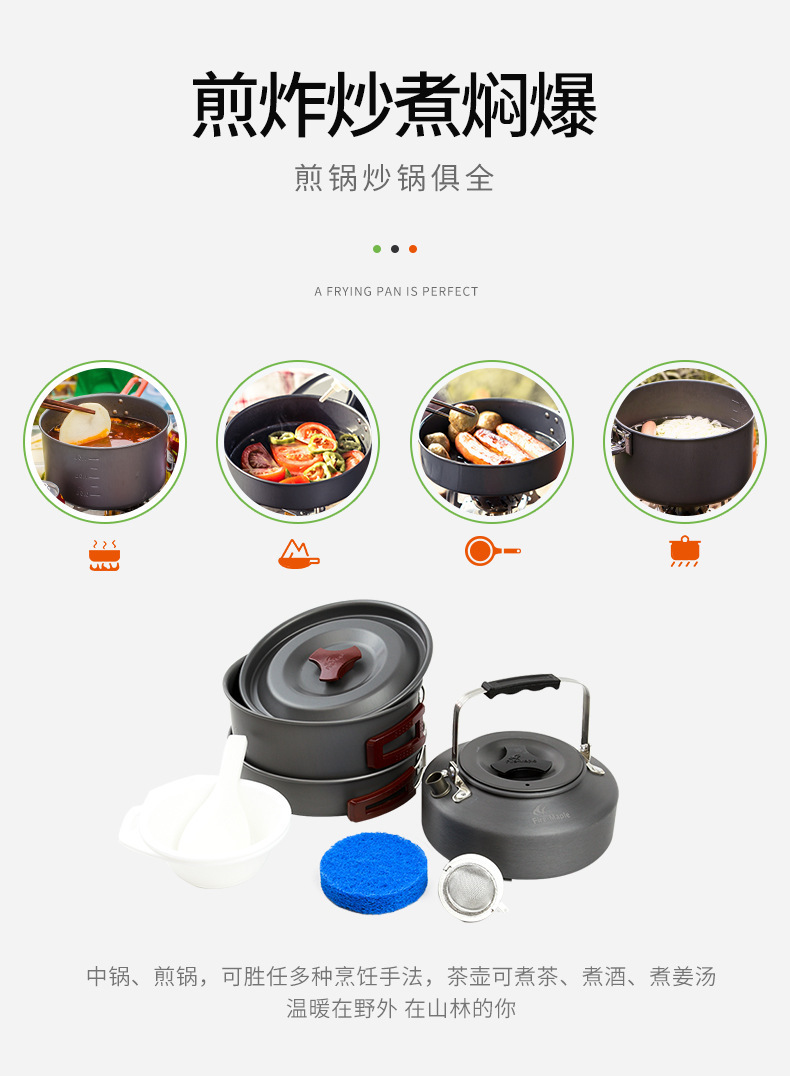 煎炸炒煮焖爆

煎锅炒锅俱全

A FRYING PAN IS PERFECT

中锅、煎锅，可胜任多种烹饪手法，茶壶可煮茶、煮酒、煮姜汤
温暖在野外 在山林的你