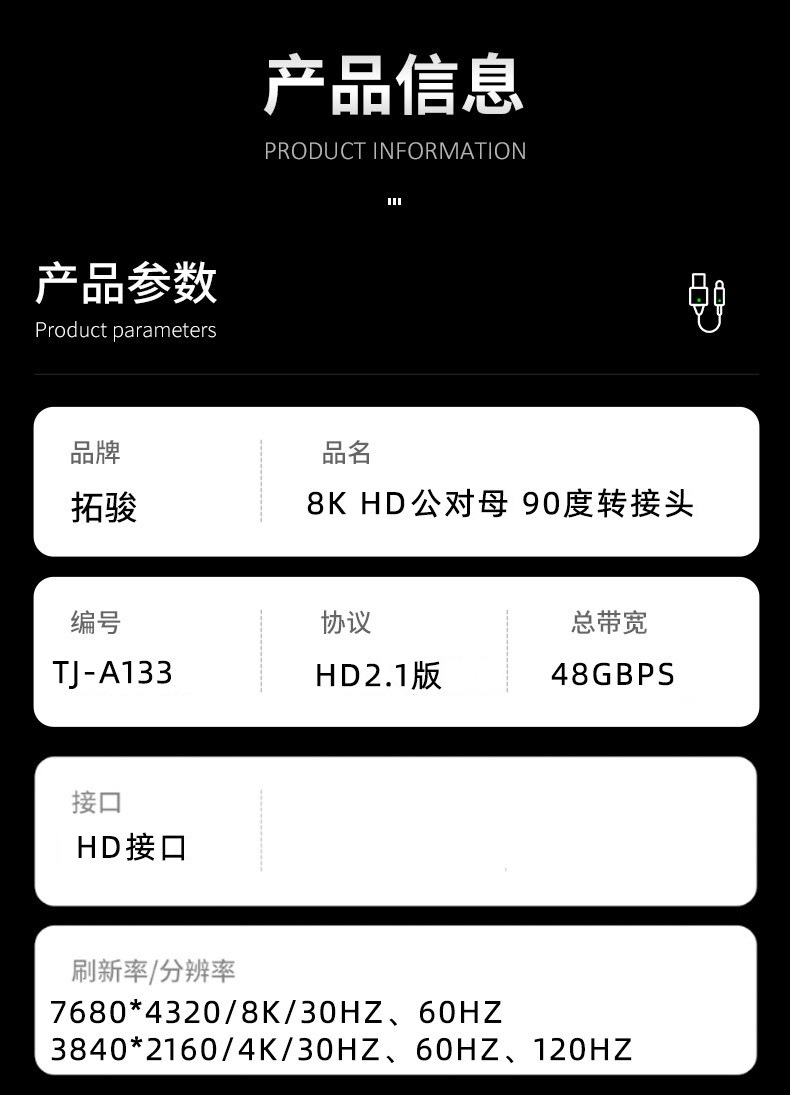 产品信息

PRODUCT INFORMATION

产品参数

Product parameters

品牌
拓骏

品名
8K HD公对母 90度转接头

编号
TJ-A133

协议
HD2.1版

总带宽
48GBPS

接口
HD接口

刷新率/分辨率
7680*4320/8K/30HZ、60HZ
3840*2160/4K/30HZ、60HZ、120HZ