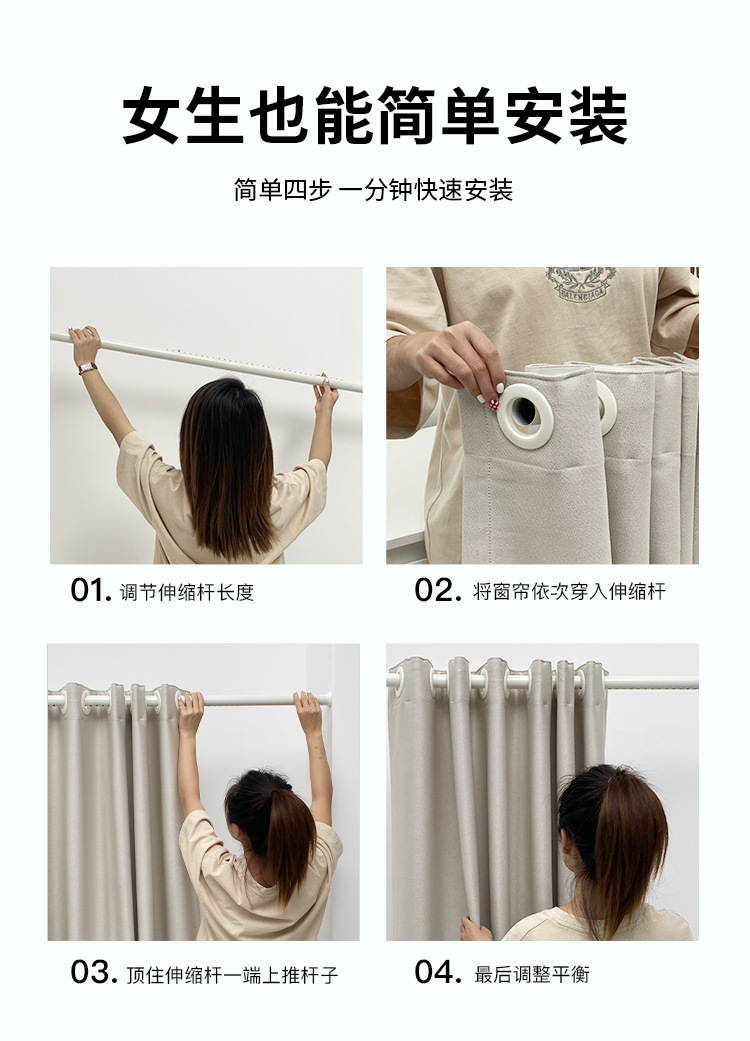 女生也能简单安装

简单四步 一分钟快速安装

BALENCIAGA

01. 调节伸缩杆长度

02. 将窗帘依次穿入伸缩杆

03. 顶住伸缩杆一端上推杆子

04. 最后调整平衡