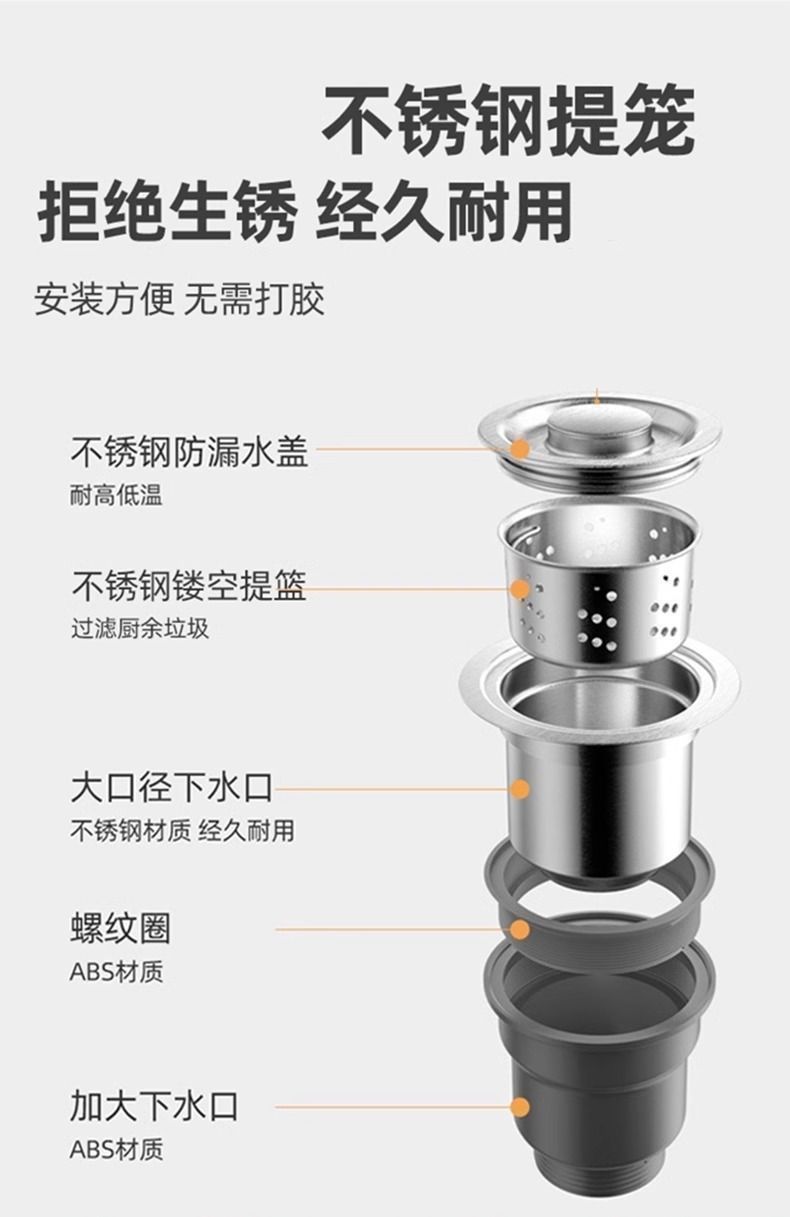 不锈钢提笼
拒绝生锈 经久耐用

安装方便 无需打胶

不锈钢防漏水盖
耐高低温

不锈钢镂空提篮
过滤厨余垃圾

大口径下水口
不锈钢材质 经久耐用

螺纹圈
ABS材质

加大下水口
ABS材质