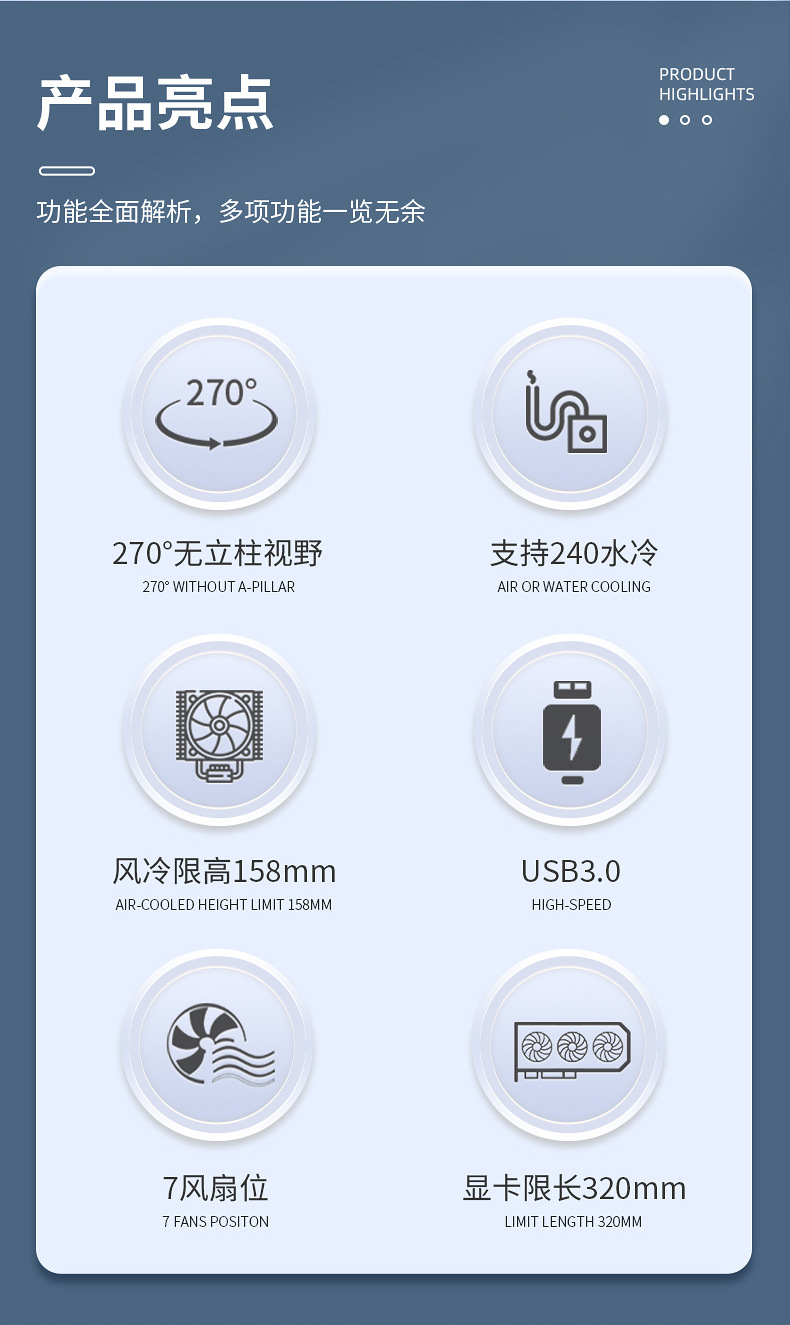 产品亮点

PRODUCT
HIGHLIGHTS

功能全面解析，多项功能一览无余

270°

270°无立柱视野
270° WITHOUT A-PILLAR

支持240水冷
AIR OR WATER COOLING

风冷限高158mm
AIR-COOLED HEIGHT LIMIT 158MM

USB3.0
HIGH-SPEED

7风扇位
7 FANS POSITON

显卡限长320mm
LIMIT LENGTH 320MM