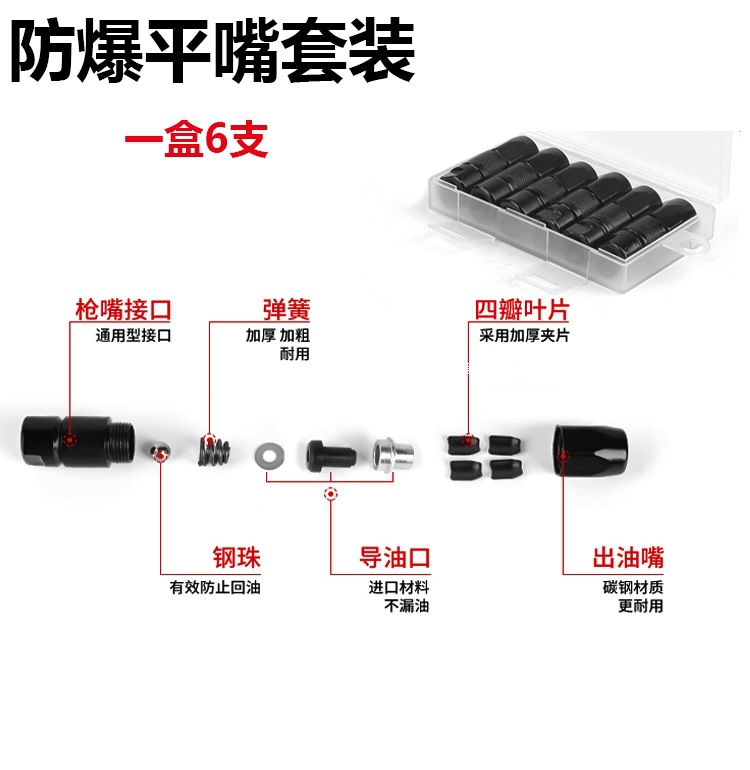 防爆平嘴套装

一盒6支

枪嘴接口
通用型接口

弹簧
加厚 加粗
耐用

四瓣叶片
采用加厚夹片

钢珠
有效防止回油

导油口
进口材料
不漏油

出油嘴
碳钢材质
更耐用