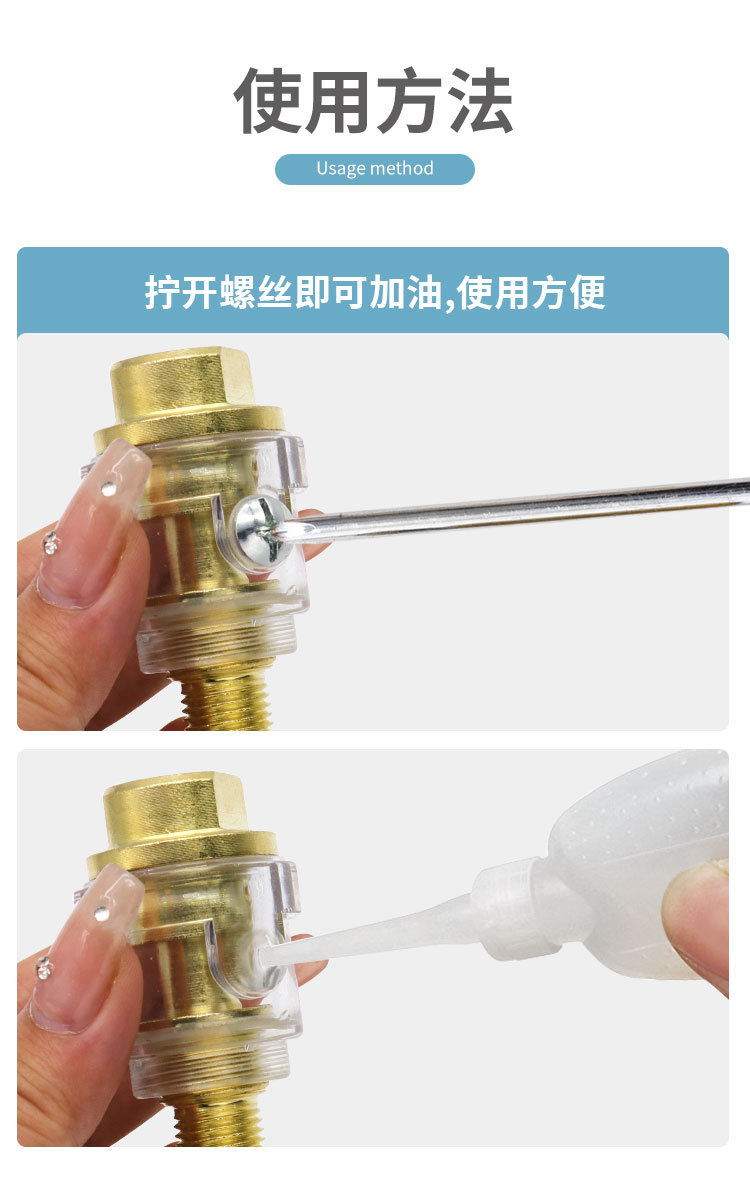 使用方法

Usage method

拧开螺丝即可加油,使用方便