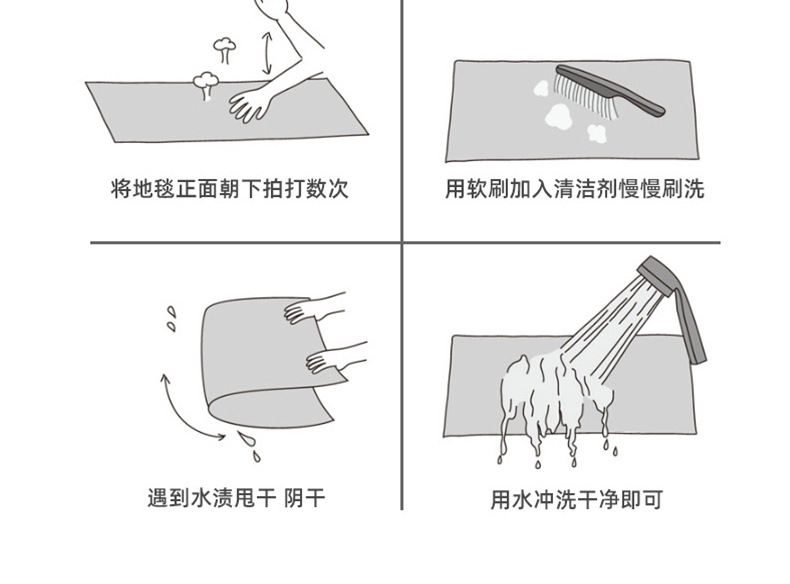 将地毯正面朝下拍打数次

用软刷加入清洁剂慢慢刷洗

遇到水渍甩干 阴干

用水冲洗干净即可