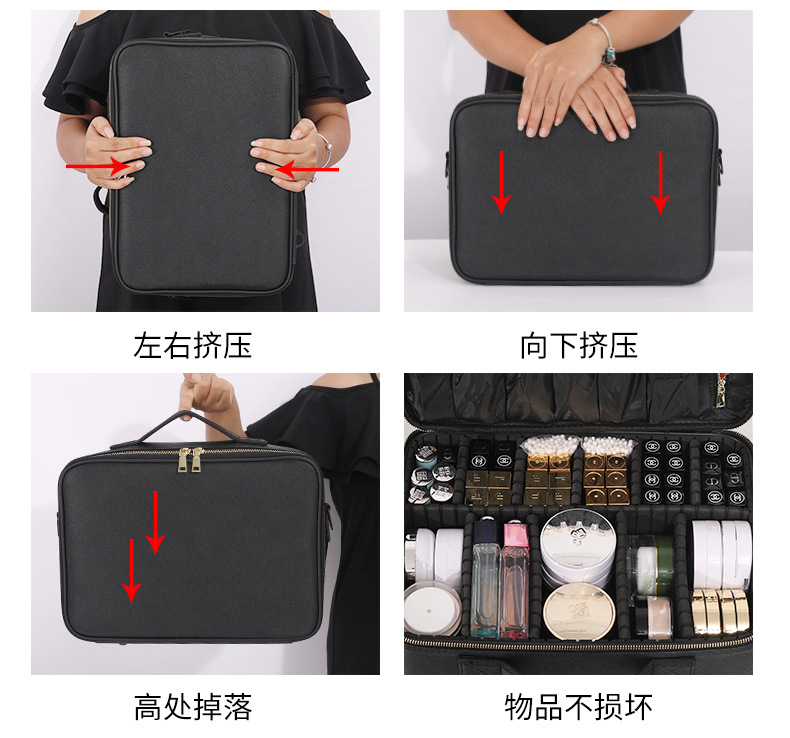 左右挤压

向下挤压

高处掉落

物品不损坏