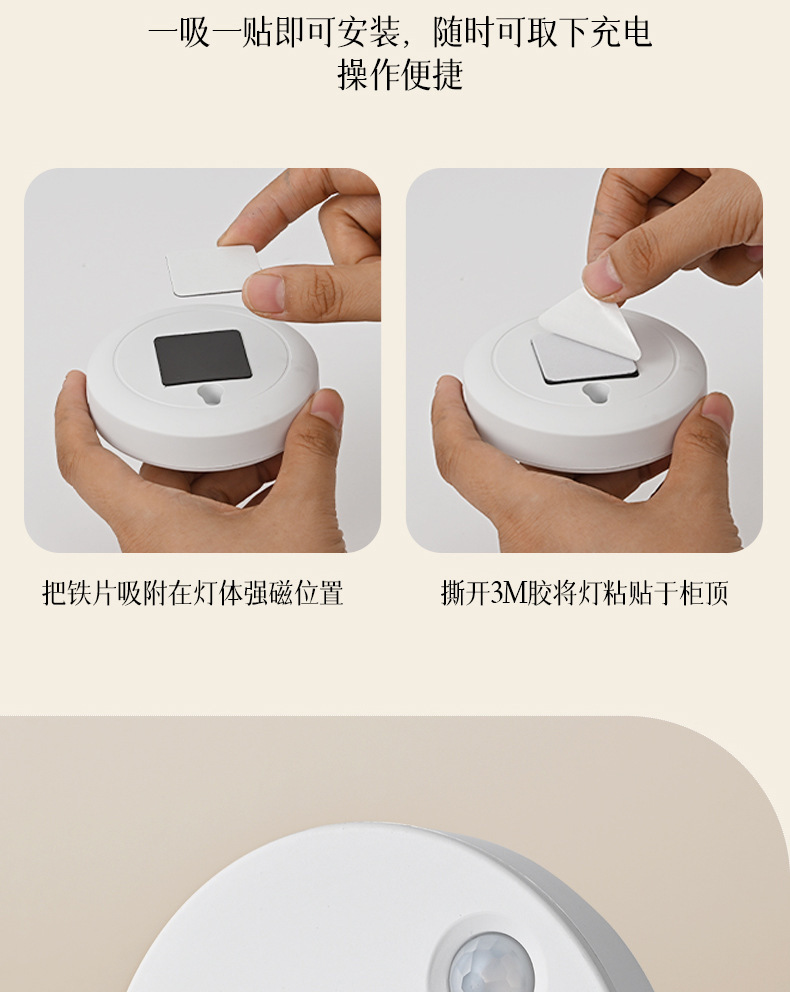 一吸一贴即可安装，随时可取下充电
操作便捷

把铁片吸附在灯体强磁位置

撕开3M胶将灯粘贴于柜顶