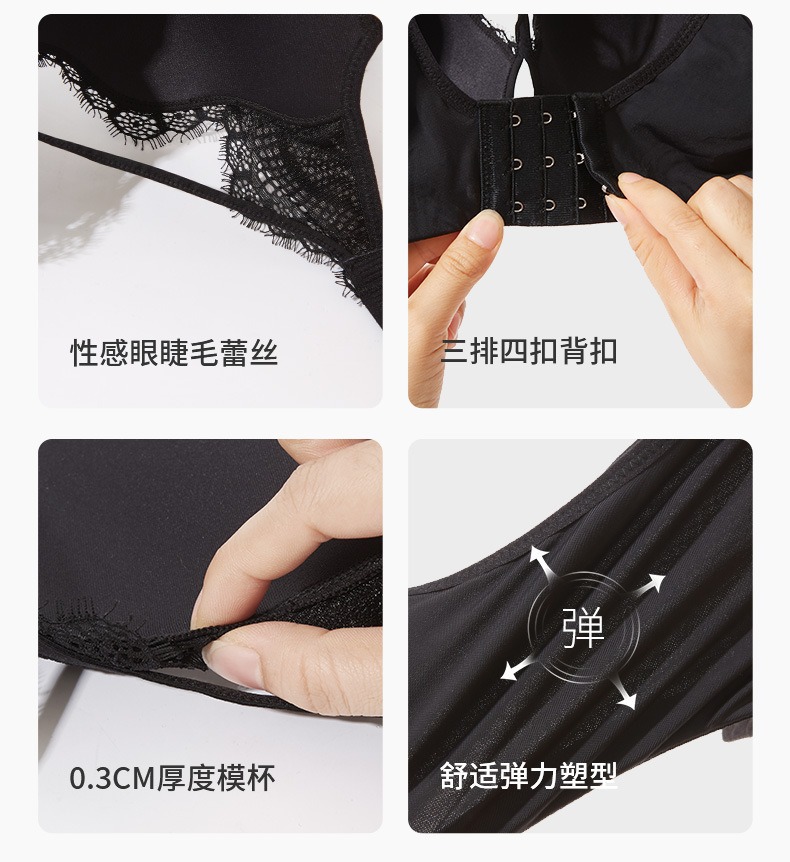 性感眼睫毛蕾丝

三排四扣背扣

0.3CM厚度模杯

弹

舒适弹力塑型