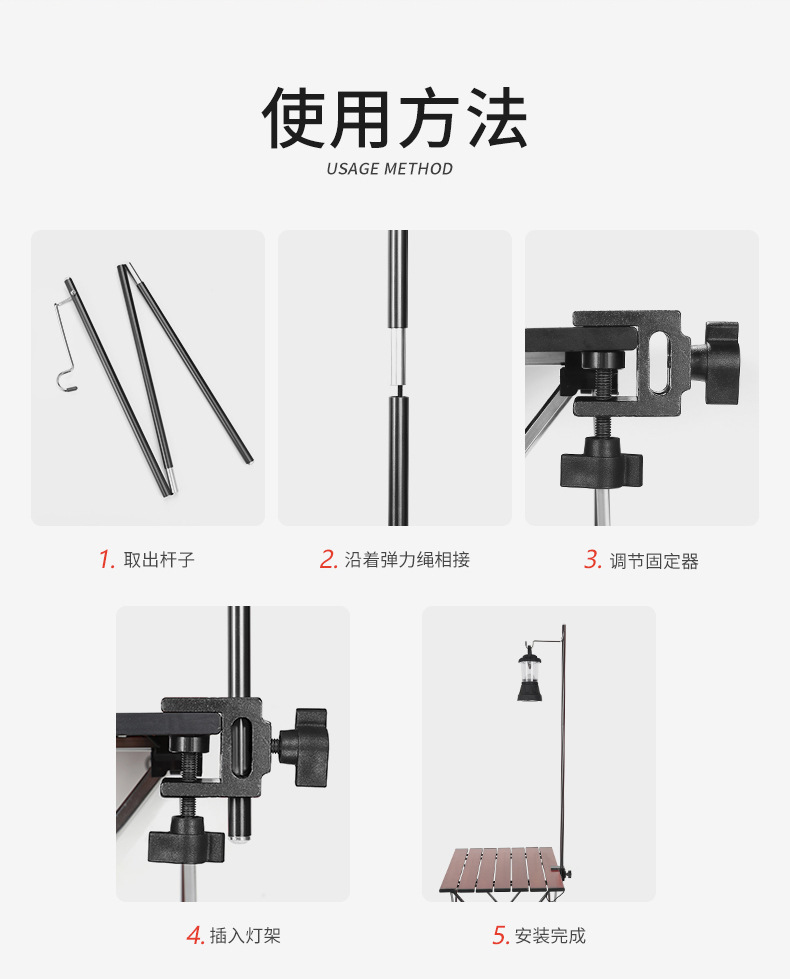 使用方法
USAGE METHOD

1. 取出杆子

2. 沿着弹力绳相接

3. 调节固定器

4. 插入灯架

5. 安装完成