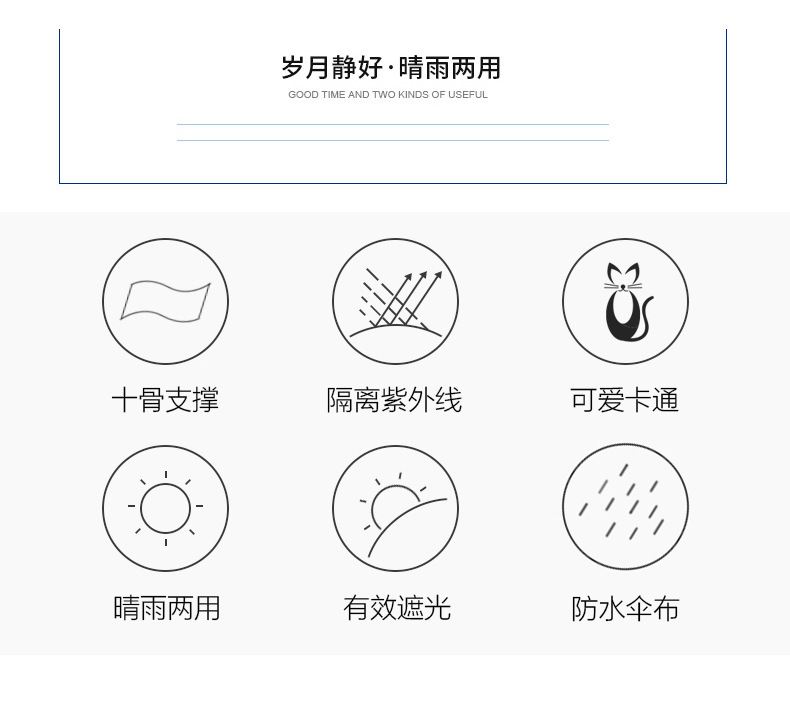 岁月静好·晴雨两用

GOOD TIME AND TWO KINDS OF USEFUL

十骨支撑

隔离紫外线

可爱卡通

晴雨两用

有效遮光

防水伞布