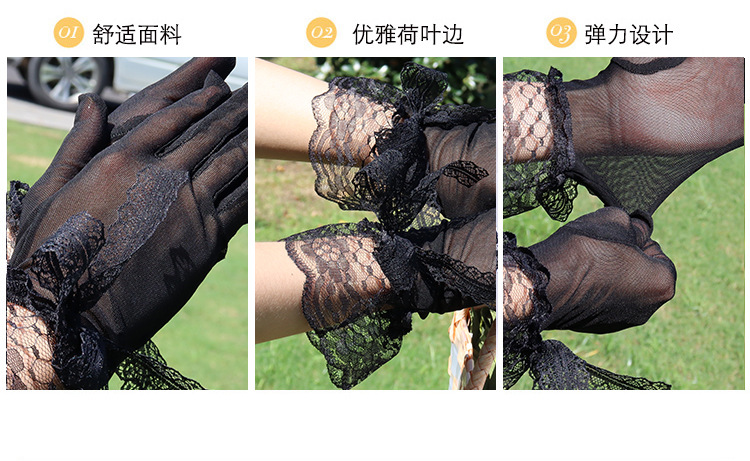 01 舒适面料

02 优雅荷叶边

03 弹力设计