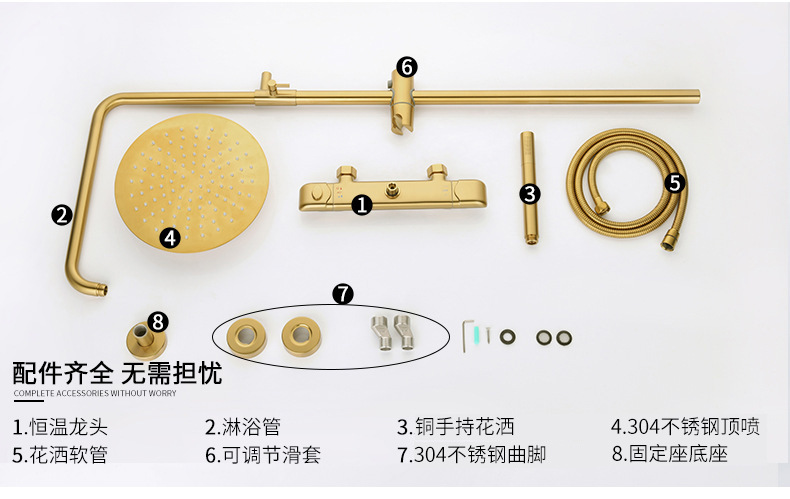 6

2

4

1

3

5

7

8

配件齐全 无需担忧
COMPLETE ACCESSORIES WITHOUT WORRY

1.恒温龙头 2.淋浴管 3.铜手持花洒 4.304不锈钢顶喷
5.花洒软管 6.可调节滑套 7.304不锈钢曲脚 8.固定座底座