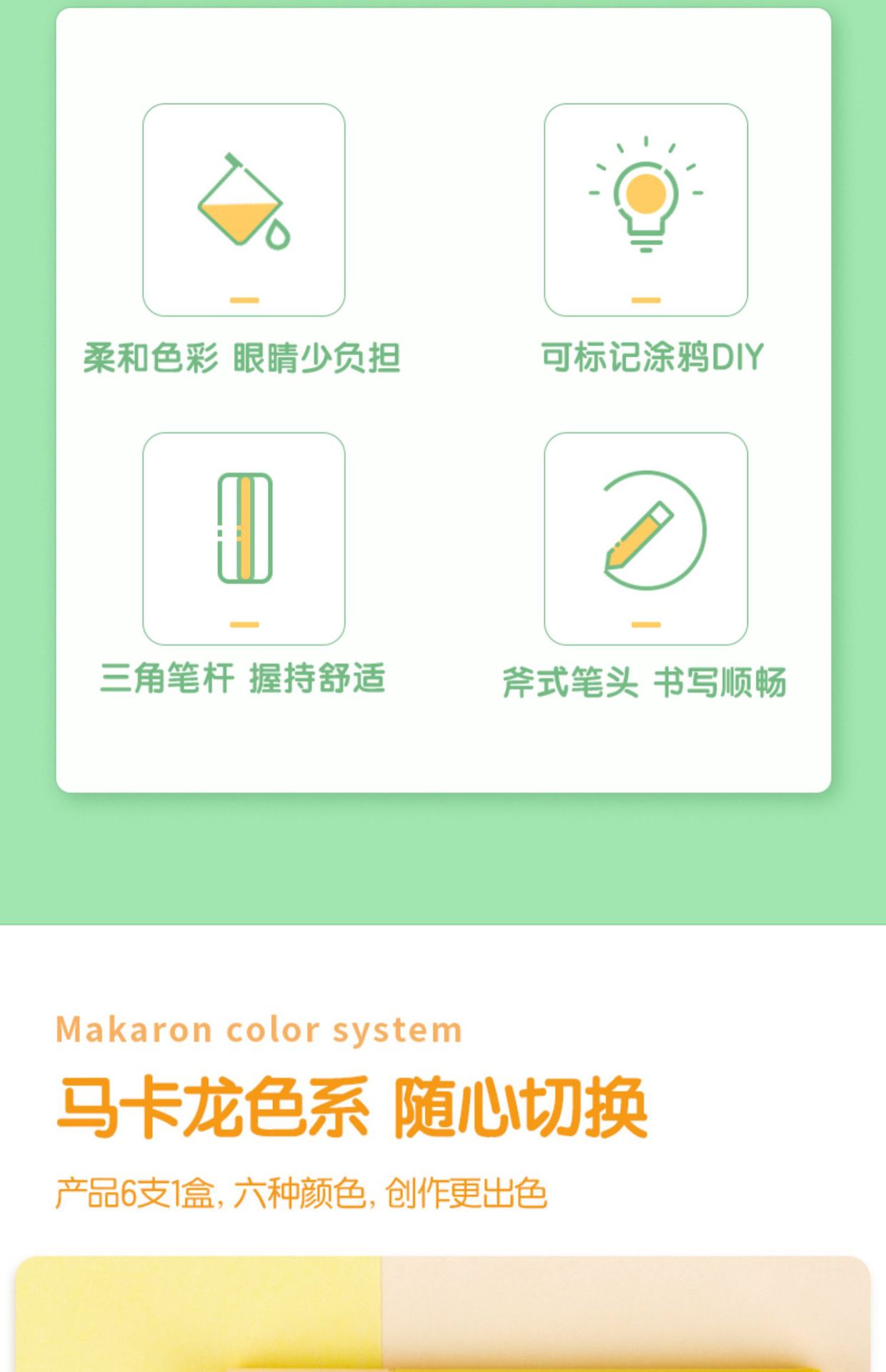 柔和色彩 眼睛少负担

可标记涂鸦DIY

三角笔杆 握持舒适

斧式笔头 书写顺畅

Makaron color system

马卡龙色系 随心切换

产品6支1盒，六种颜色，创作更出色