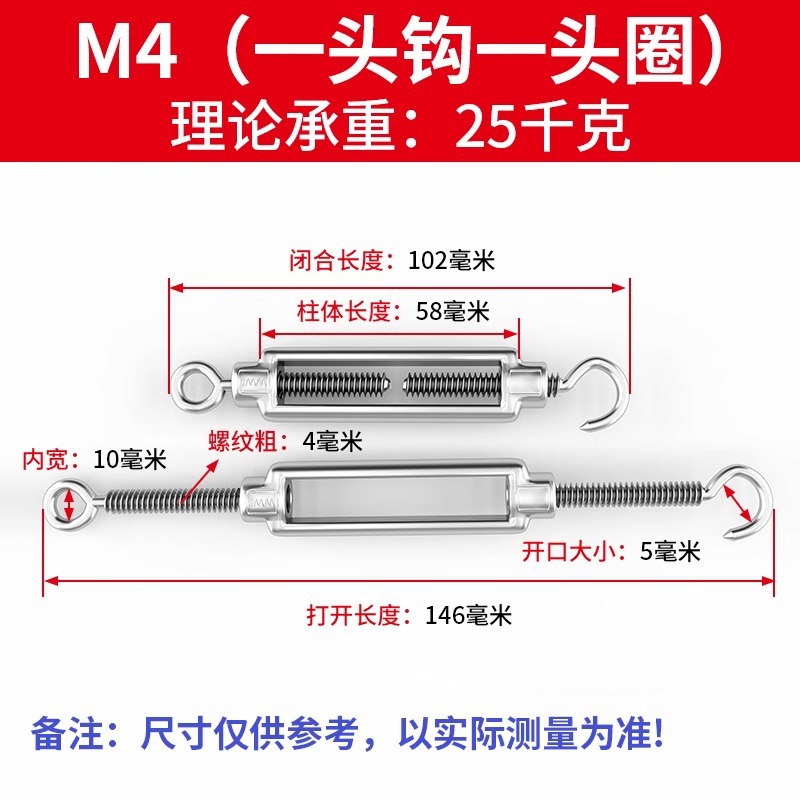 M4（一头钩一头圈）
理论承重：25千克

闭合长度：102毫米

柱体长度：58毫米

螺纹粗：4毫米

内宽：10毫米

开口大小：5毫米

打开长度：146毫米

备注：尺寸仅供参考，以实际测量为准!