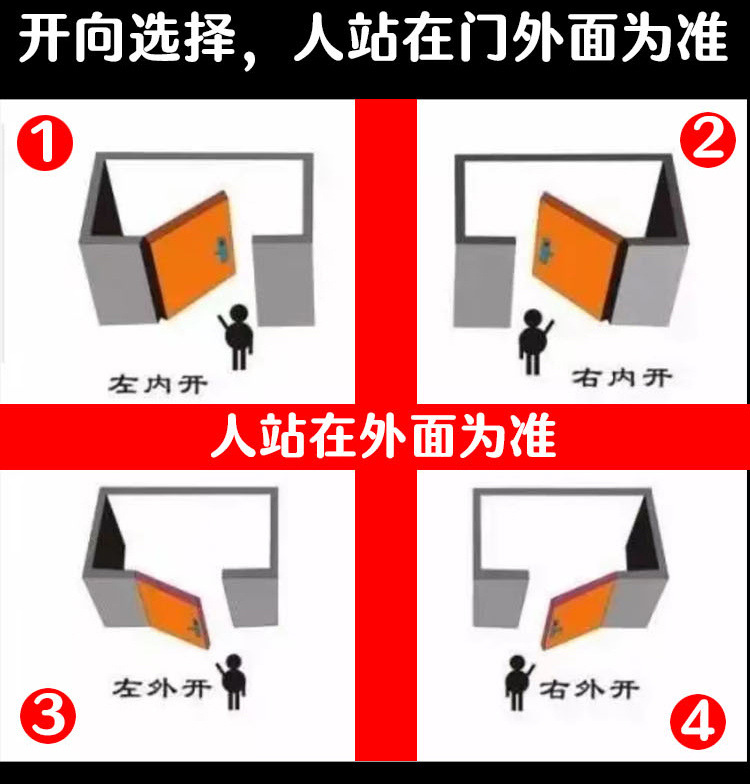 开向选择，人站在门外面为准

1

左内开

2

右内开

人站在外面为准

左外开

3

右外开

4