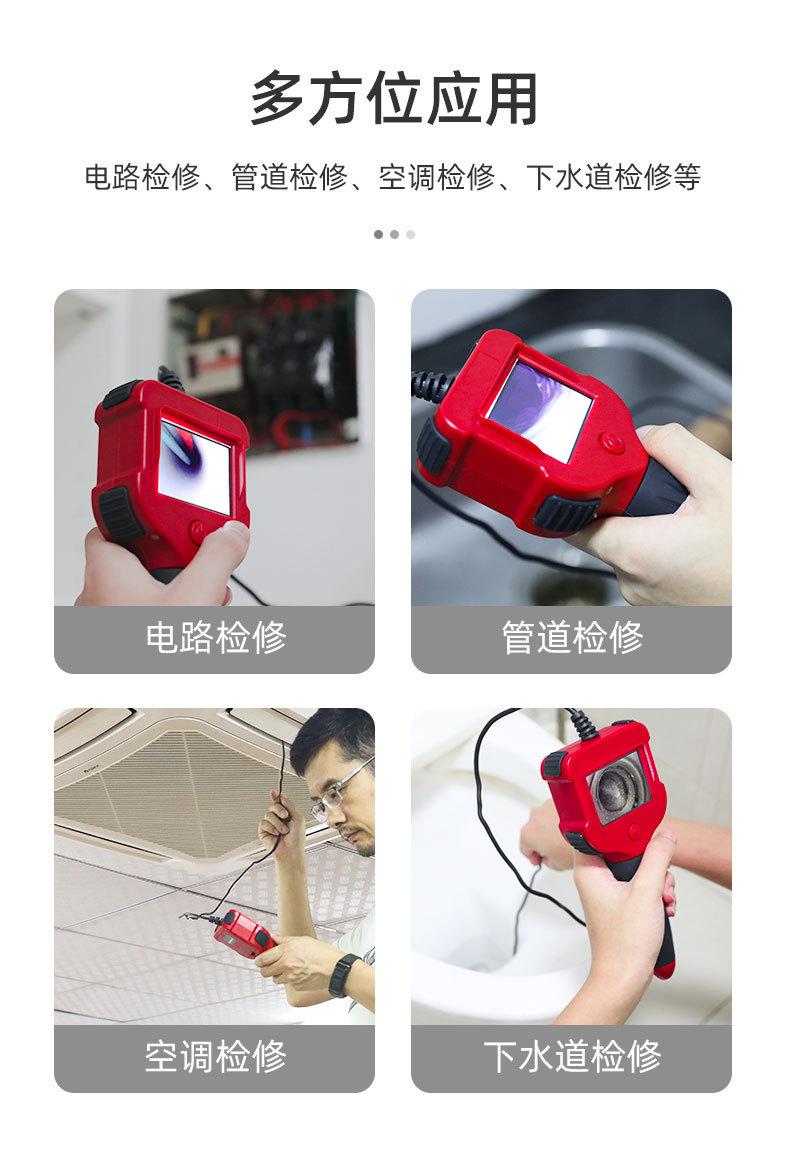 多方位应用

电路检修、管道检修、空调检修、下水道检修等

电路检修

管道检修

空调检修

下水道检修