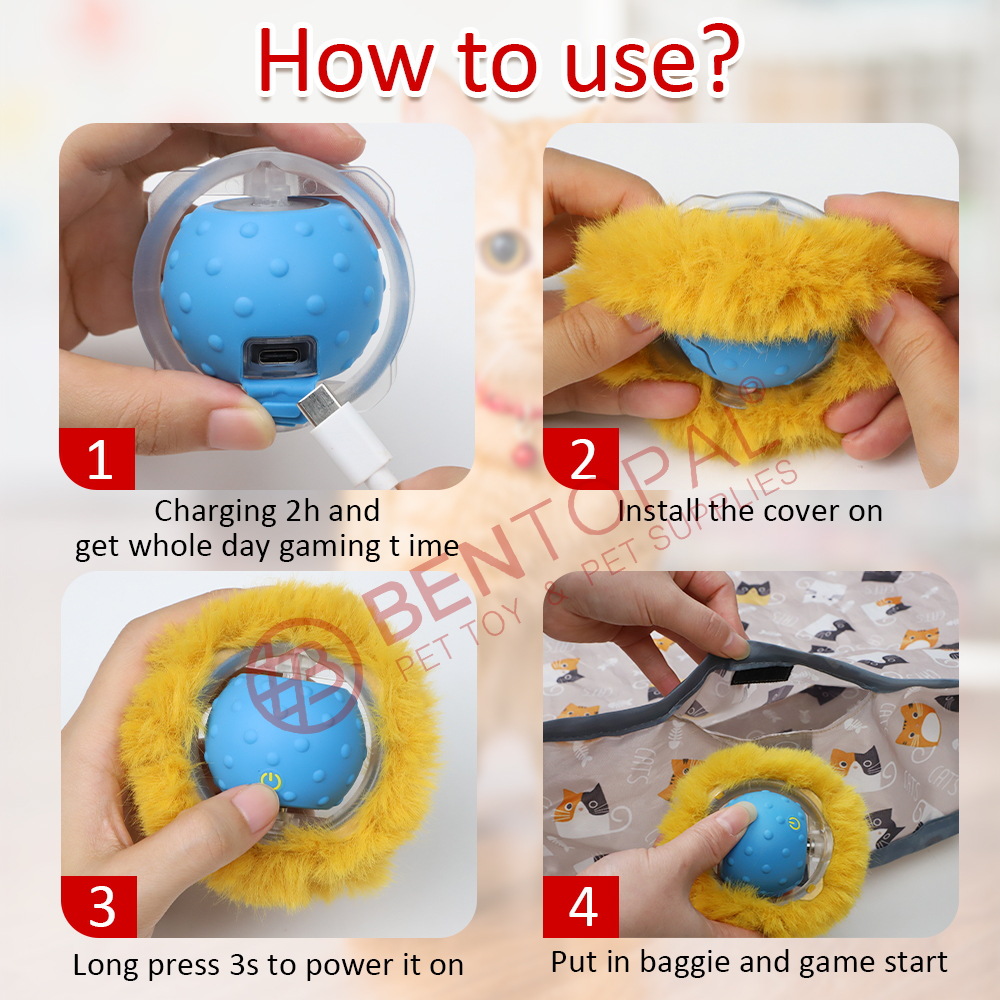 How to use?

1

Charging 2h and get whole day gaming t ime

2

Install the cover on

BENTOPAL®
PET TOY & PET SUPPLIES

3

Long press 3s to power it on

4

Put in baggie and game start